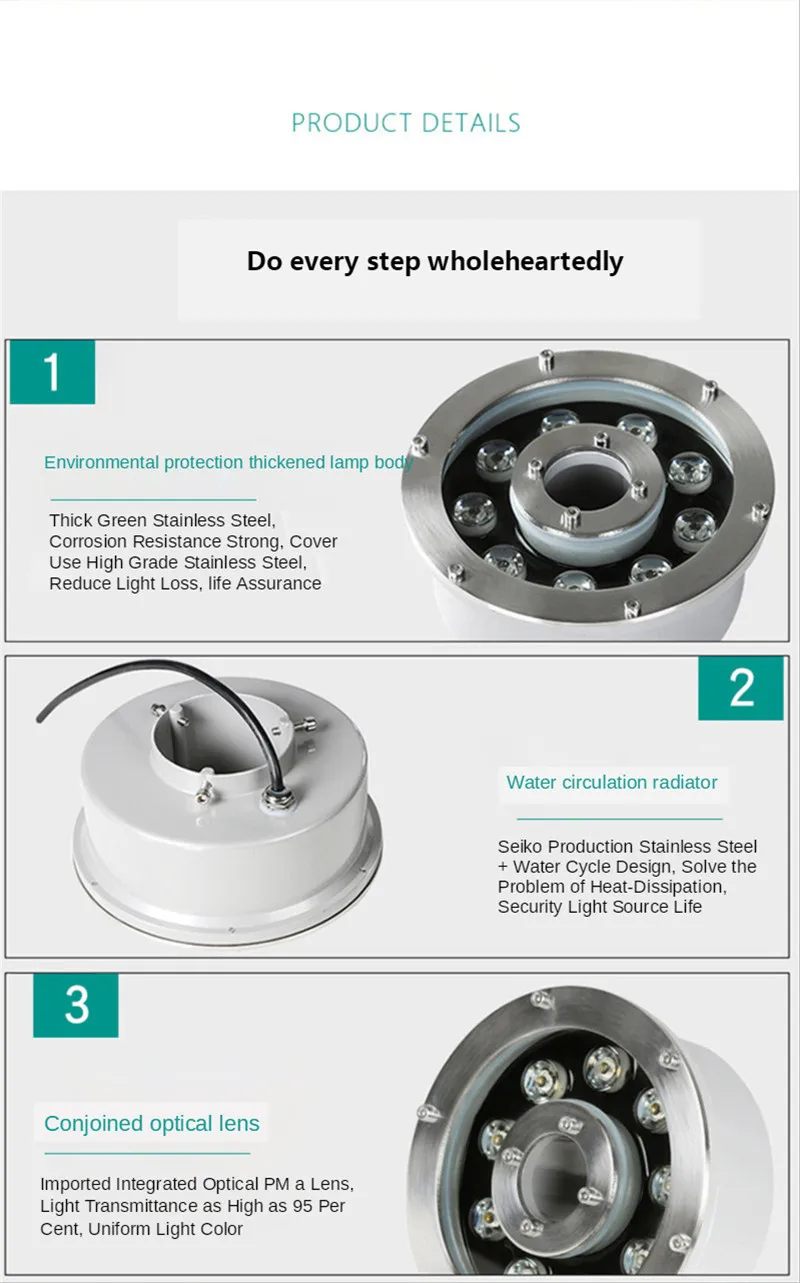 PRODUCT DETAILS

Do every step wholeheartedly

1

Environmental protection thickened lamp body

Thick Green Stainless Steel, Corrosion Resistance Strong, Cover Use High Grade Stainless Steel, Reduce Light Loss, life Assurance

2

Water circulation radiator

Seiko Production Stainless Steel + Water Cycle Design, Solve the Problem of Heat-Dissipation, Security Light Source Life

3

Conjoined optical lens

Imported Integrated Optical PM a Lens, Light Transmittance as High as 95 Per Cent, Uniform Light Color