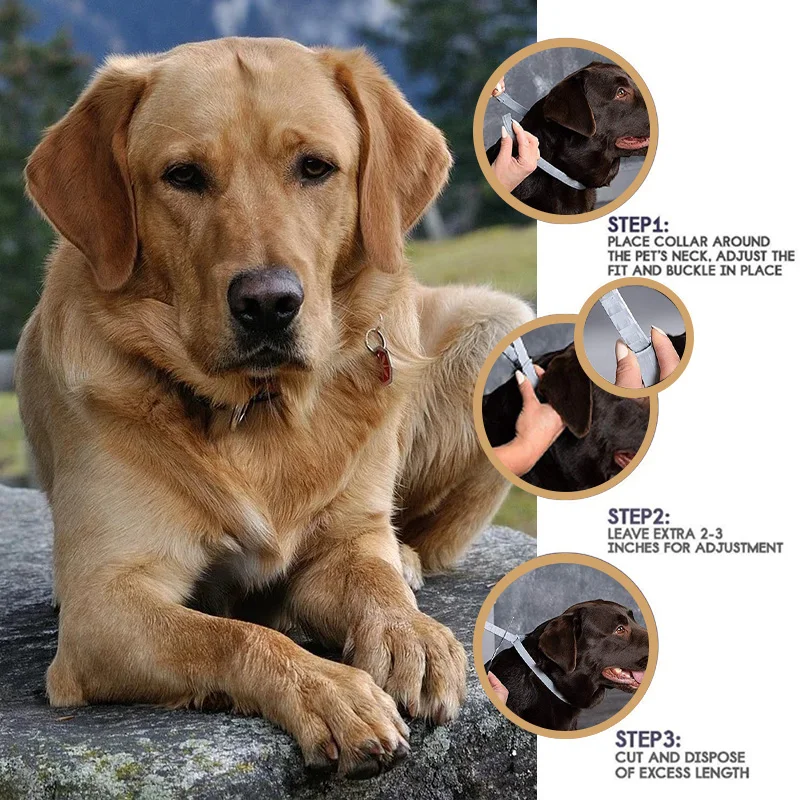 STEP1:
PLACE COLLAR AROUND THE PET'S NECK, ADJUST THE FIT AND BUCKLE IN PLACE

STEP2:
LEAVE EXTRA 2-3 INCHES FOR ADJUSTMENT

STEP3:
CUT AND DISPOSE OF EXCESS LENGTH