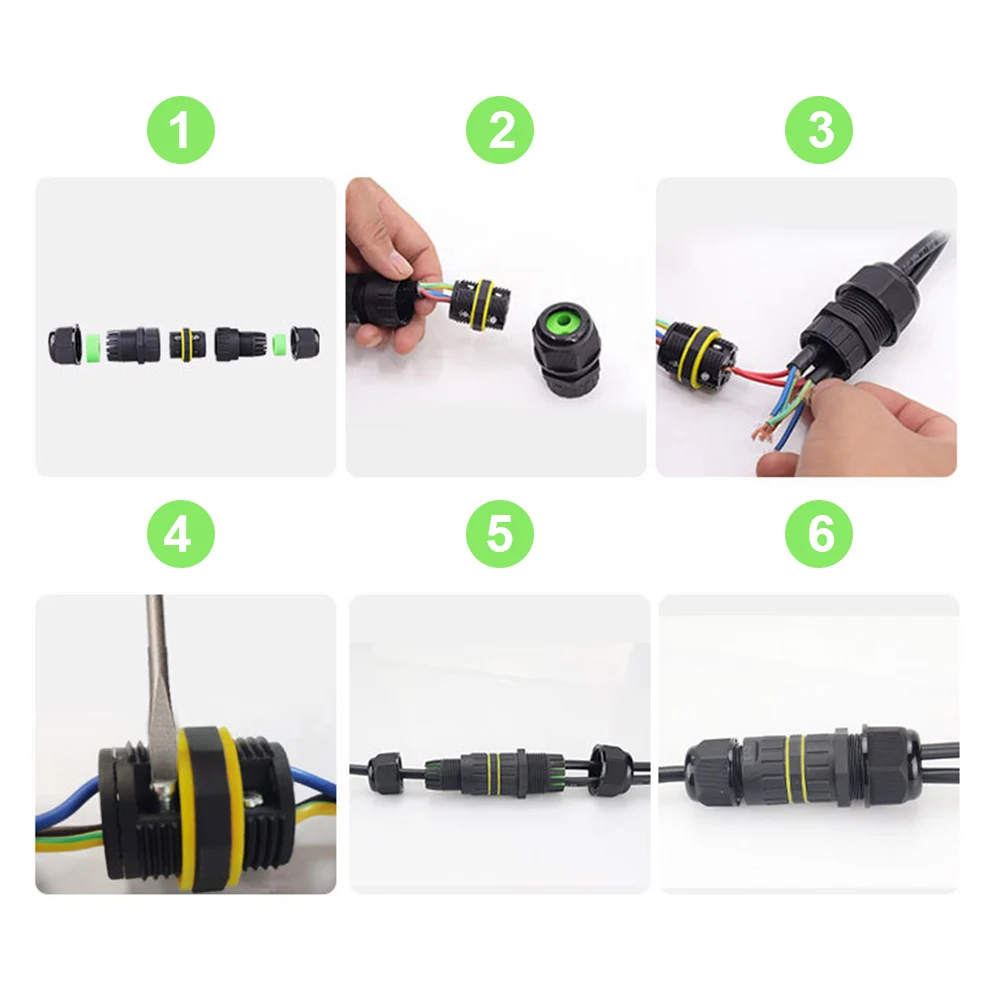 1

2

3

4

5

6