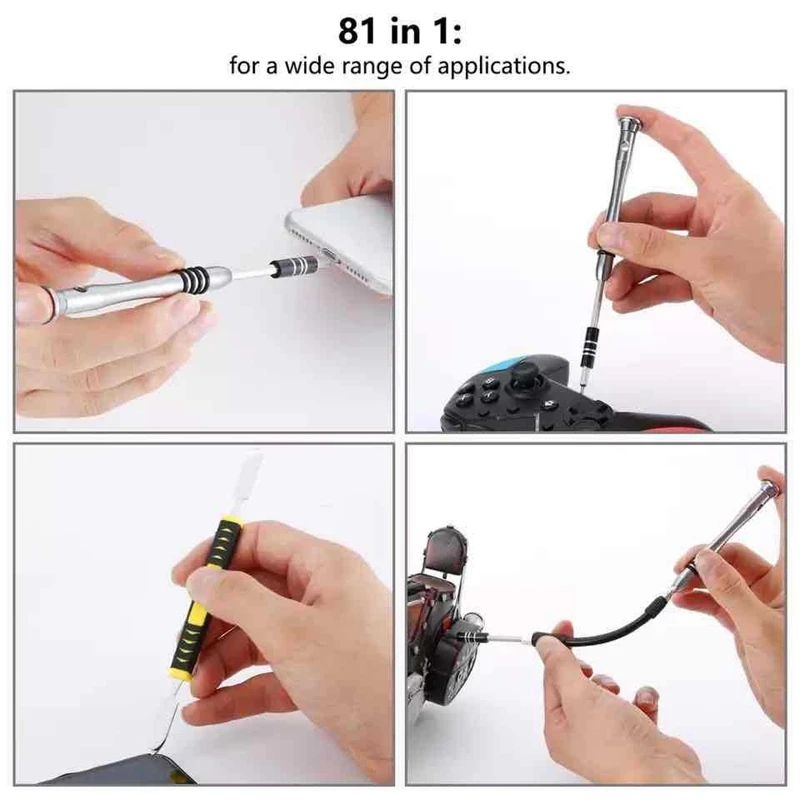 81 in 1:
for a wide range of applications.