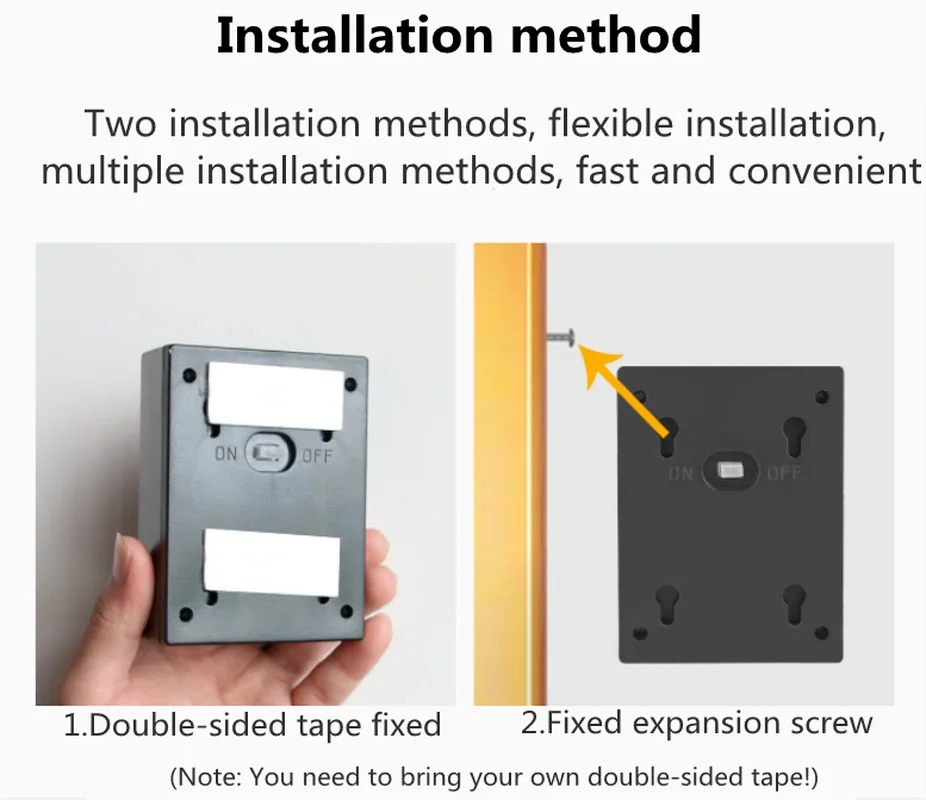 Installation method

Two installation methods, flexible installation, multiple installation methods, fast and convenient

ON OFF

ON OFF

1.Double-sided tape fixed

2.Fixed expansion screw

(Note: You need to bring your own double-sided tape!)