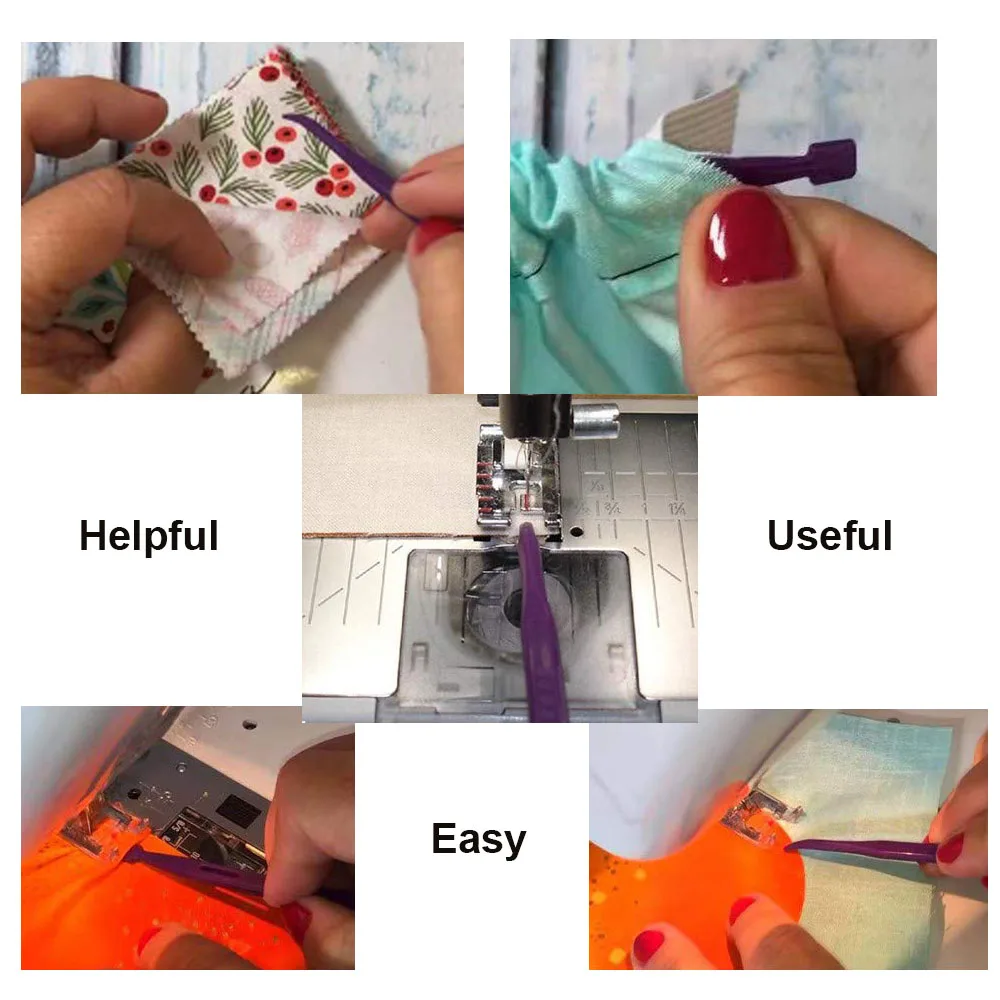 Helpful

Useful

Easy