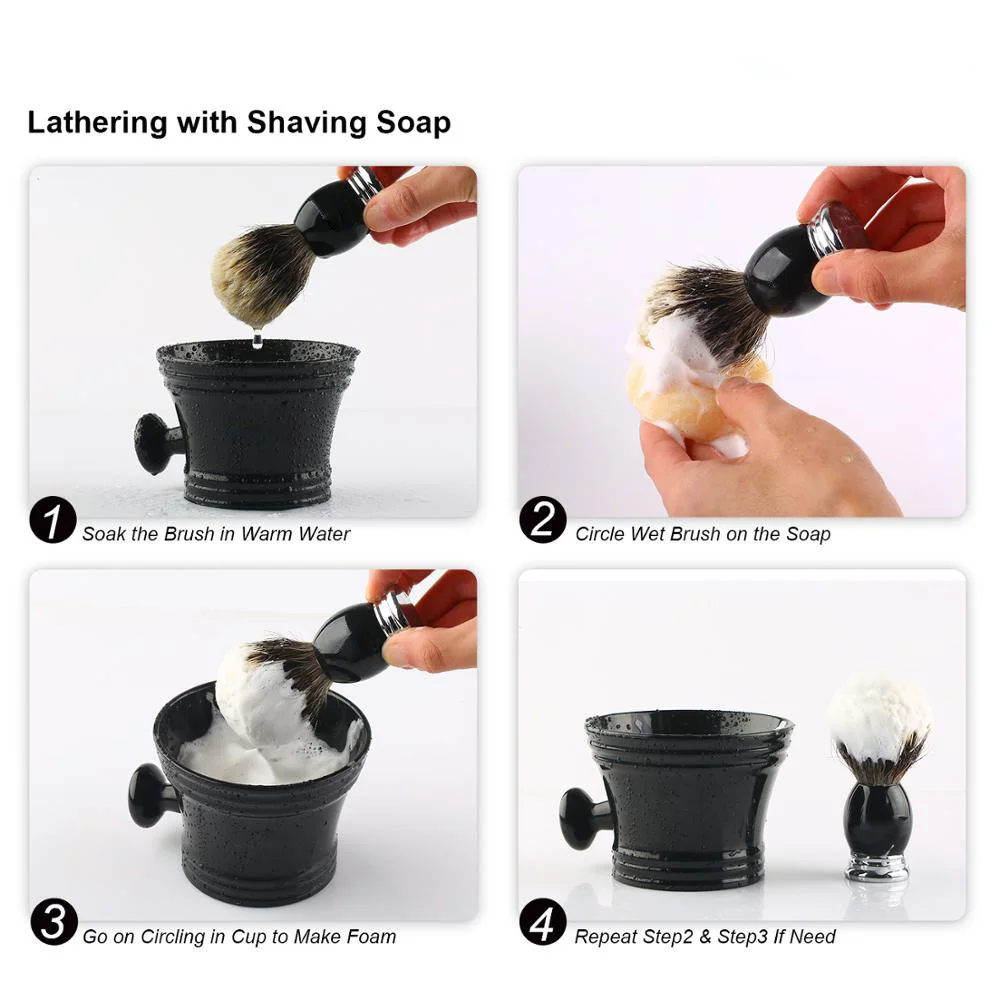 Lathering with Shaving Soap

1 Soak the Brush in Warm Water

2 Circle Wet Brush on the Soap

3 Go on Circling in Cup to Make Foam

4 Repeat Step2 & Step3 If Need