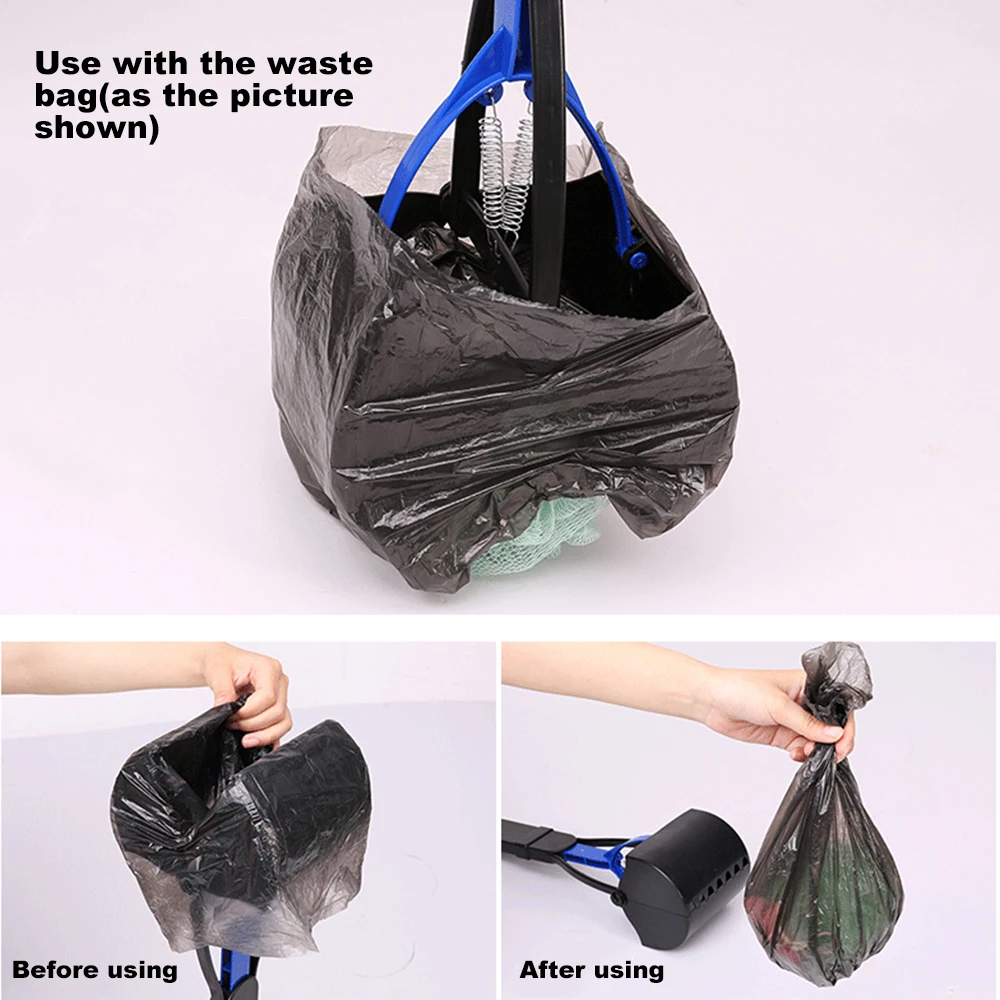 Use with the waste bag(as the picture shown)

Before using

After using