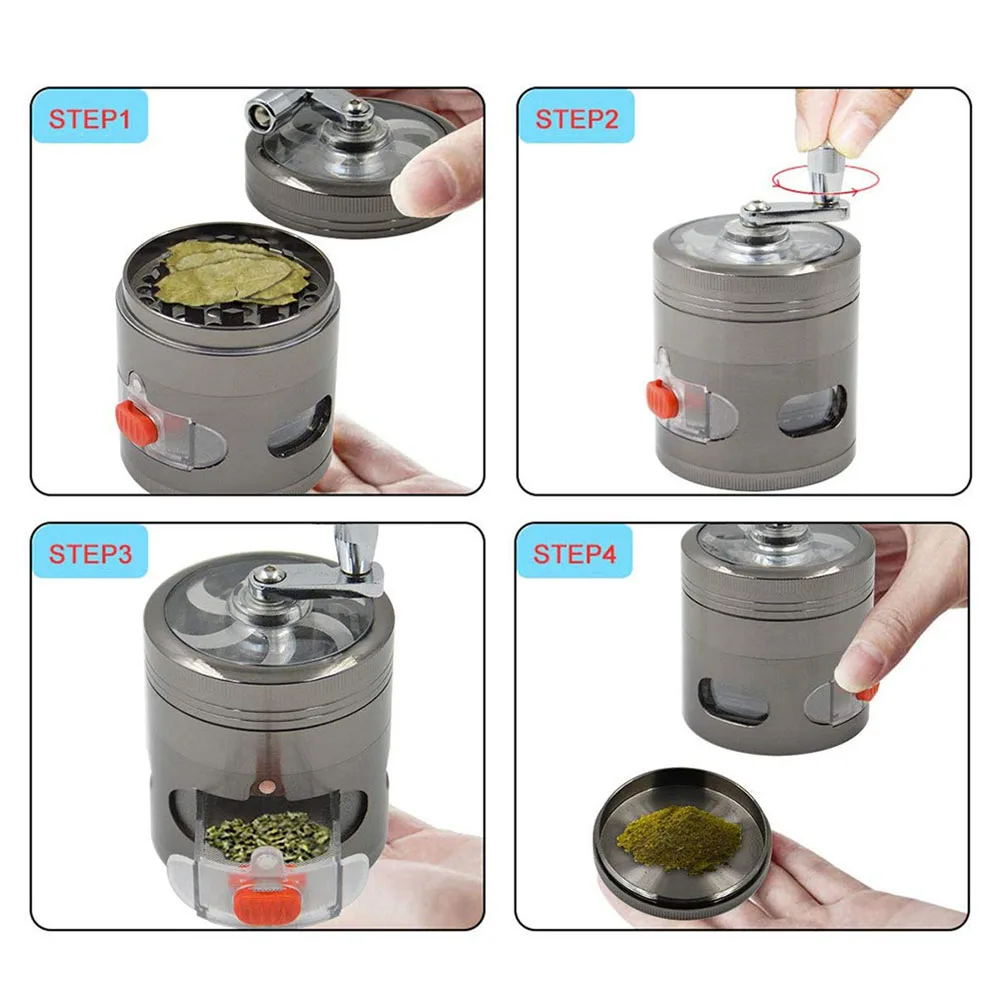 STEP1

STEP2

STEP3

STEP4