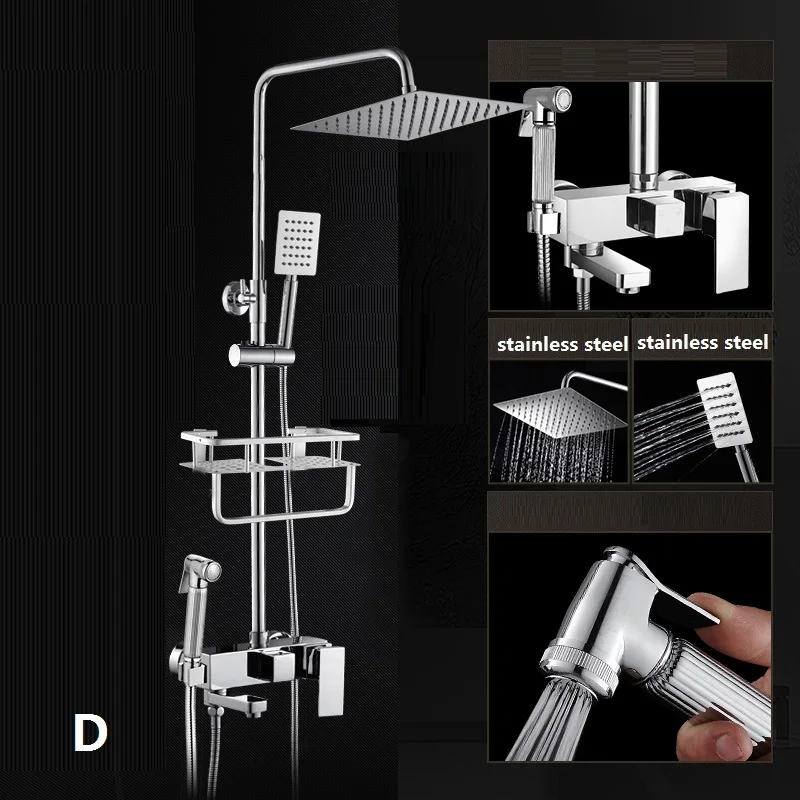 stainless steel
stainless steel
D