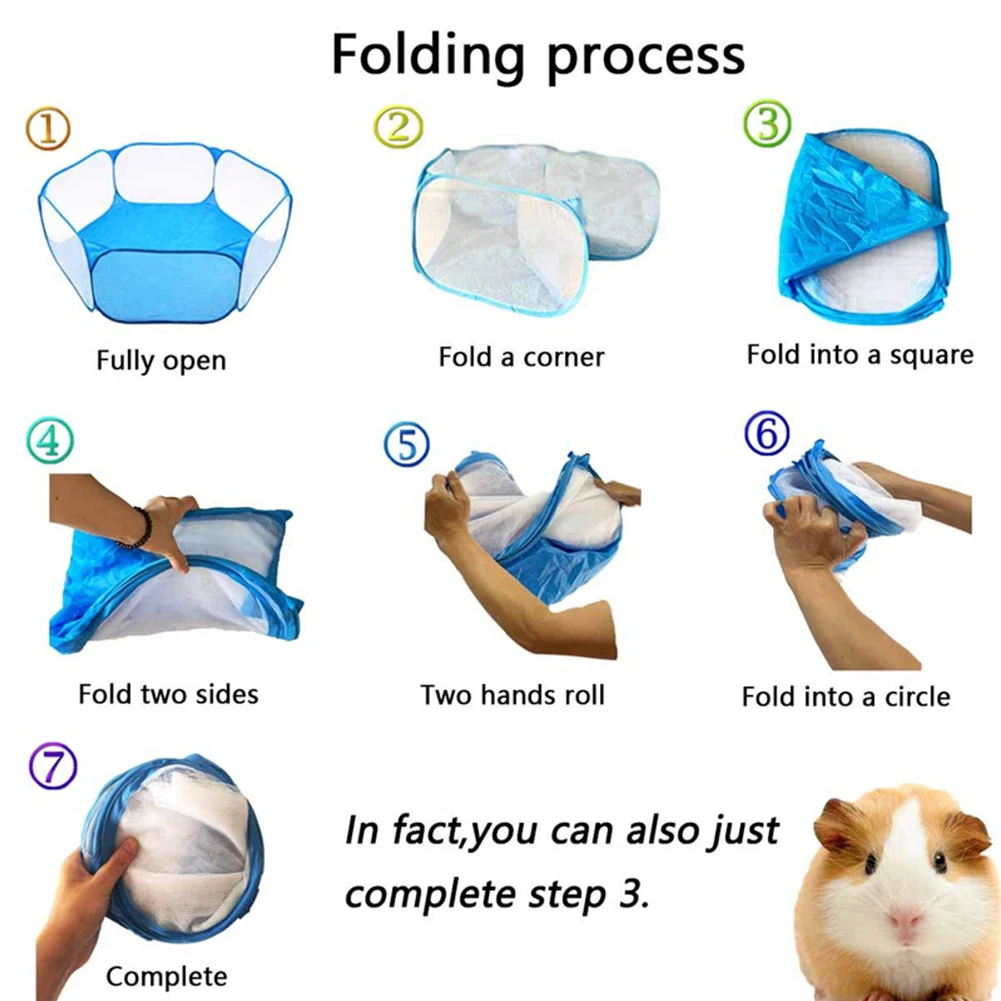 Folding process

①
Fully open

②
Fold a corner

③
Fold into a square

④
Fold two sides

⑤
Two hands roll

⑥
Fold into a circle

⑦
Complete

In fact,you can also just complete step 3.