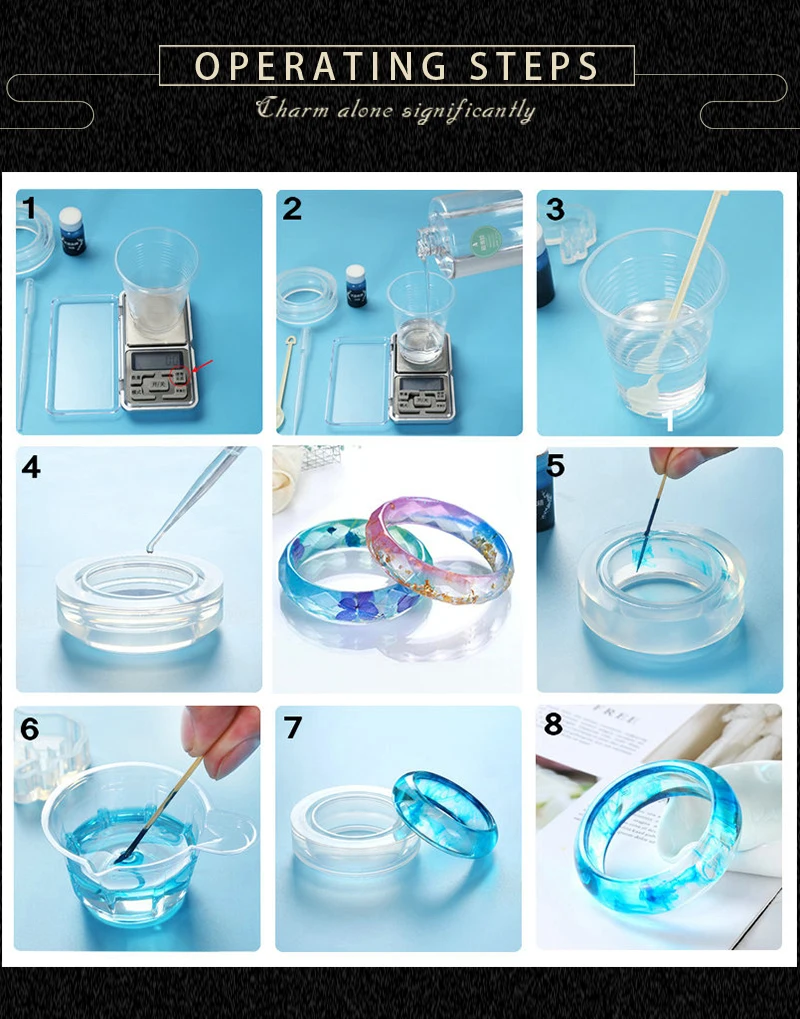 OPERATING STEPS
Charm alone significantly

1

2

3

4

5

6

7

8

FREE