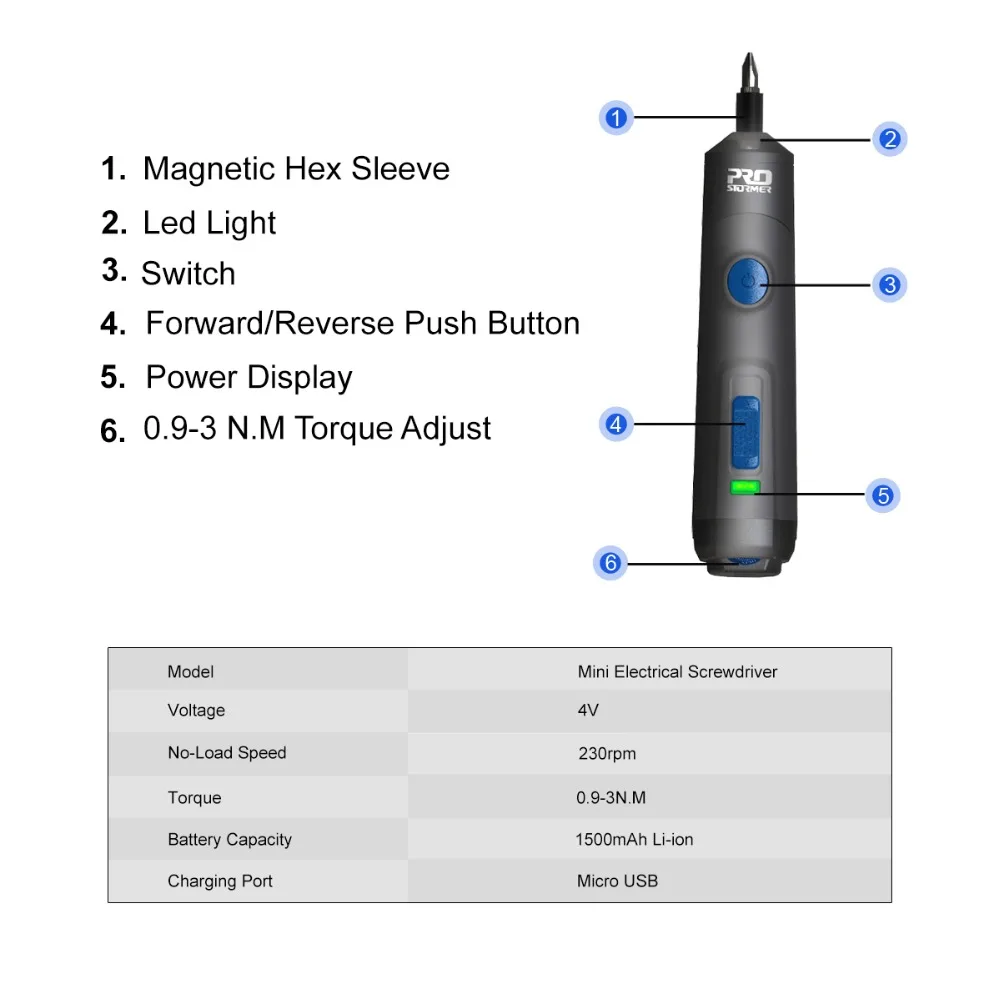 1. Magnetic Hex Sleeve
2. Led Light
3. Switch
4. Forward/Reverse Push Button
5. Power Display
6. 0.9-3 N.M Torque Adjust

1
2
PRO STORMER
3
4
5
6

| Model | Mini Electrical Screwdriver |
|---|---|
| Voltage | 4V |
| No-Load Speed | 230rpm |
| Torque | 0.9-3N.M |
| Battery Capacity | 1500mAh Li-ion |
| Charging Port | Micro USB |