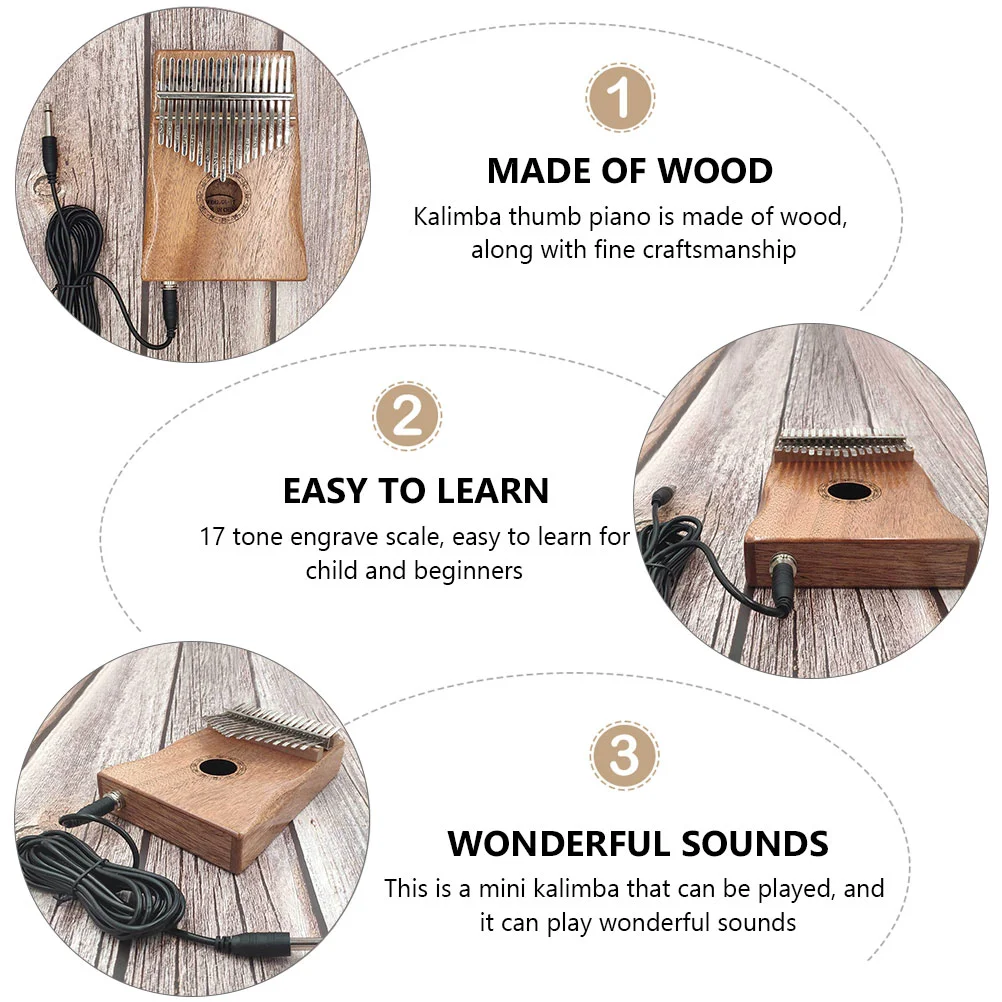 1

MADE OF WOOD

Kalimba thumb piano is made of wood, along with fine craftsmanship

2

EASY TO LEARN

17 tone engrave scale, easy to learn for child and beginners

3

WONDERFUL SOUNDS

This is a mini kalimba that can be played, and it can play wonderful sounds