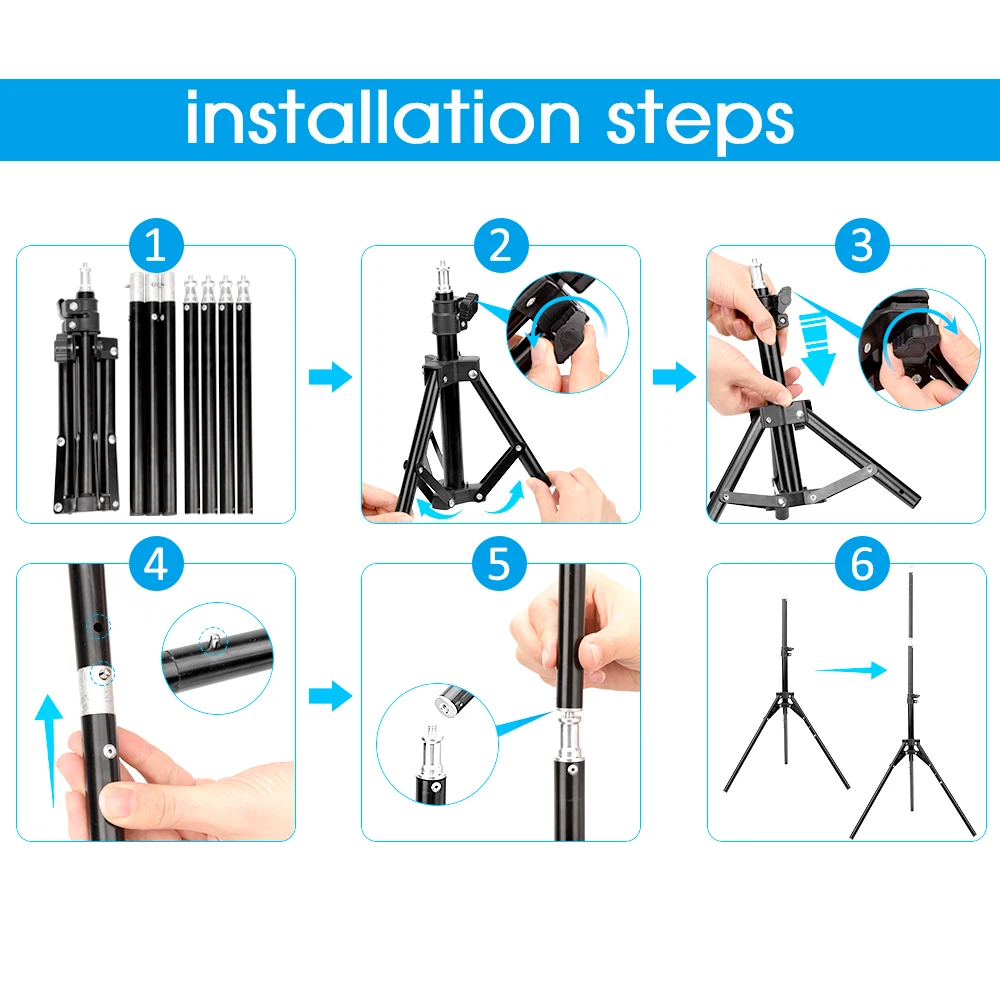 installation steps

1

2

3

4

5

6