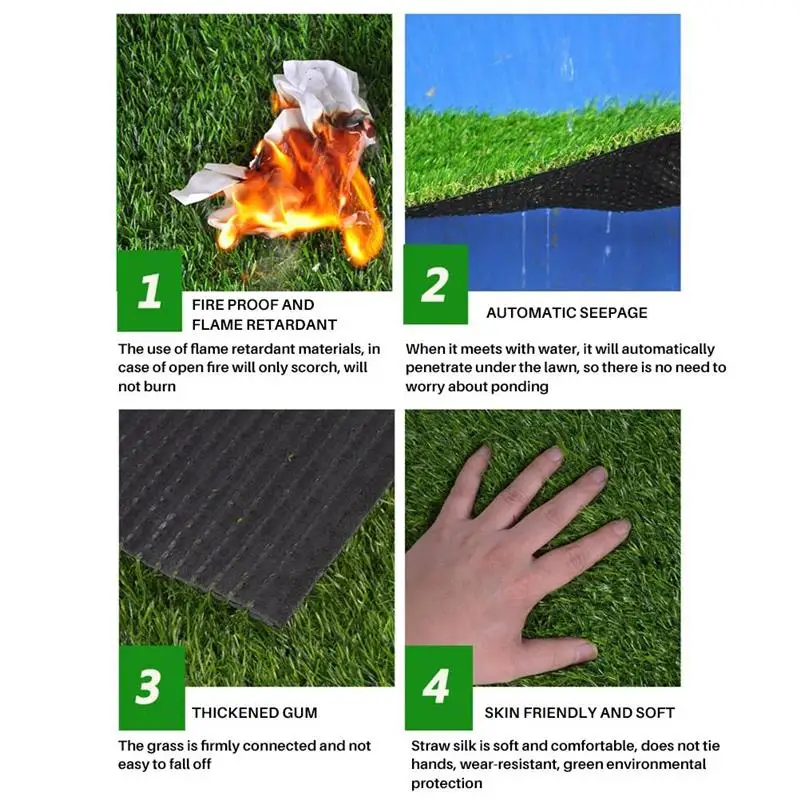 1

FIRE PROOF AND FLAME RETARDANT

The use of flame retardant materials, in case of open fire will only scorch, will not burn

2

AUTOMATIC SEEPAGE

When it meets with water, it will automatically penetrate under the lawn, so there is no need to worry about ponding

3

THICKENED GUM

The grass is firmly connected and not easy to fall off

4

SKIN FRIENDLY AND SOFT

Straw silk is soft and comfortable, does not tie hands, wear-resistant, green environmental protection