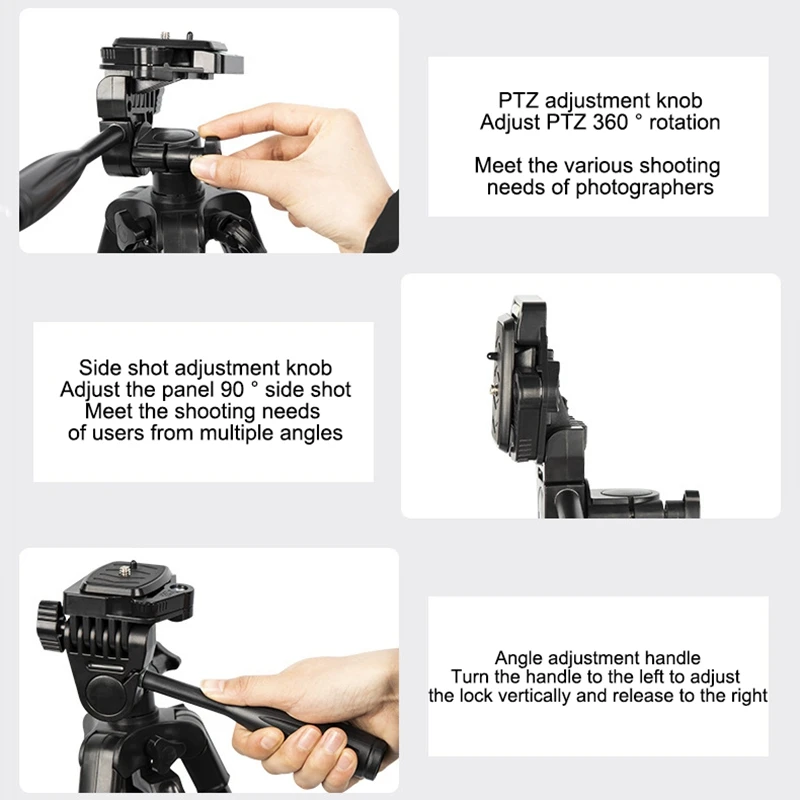 PTZ adjustment knob
Adjust PTZ 360 ° rotation

Meet the various shooting needs of photographers

Side shot adjustment knob
Adjust the panel 90 ° side shot
Meet the shooting needs of users from multiple angles

Angle adjustment handle
Turn the handle to the left to adjust the lock vertically and release to the right