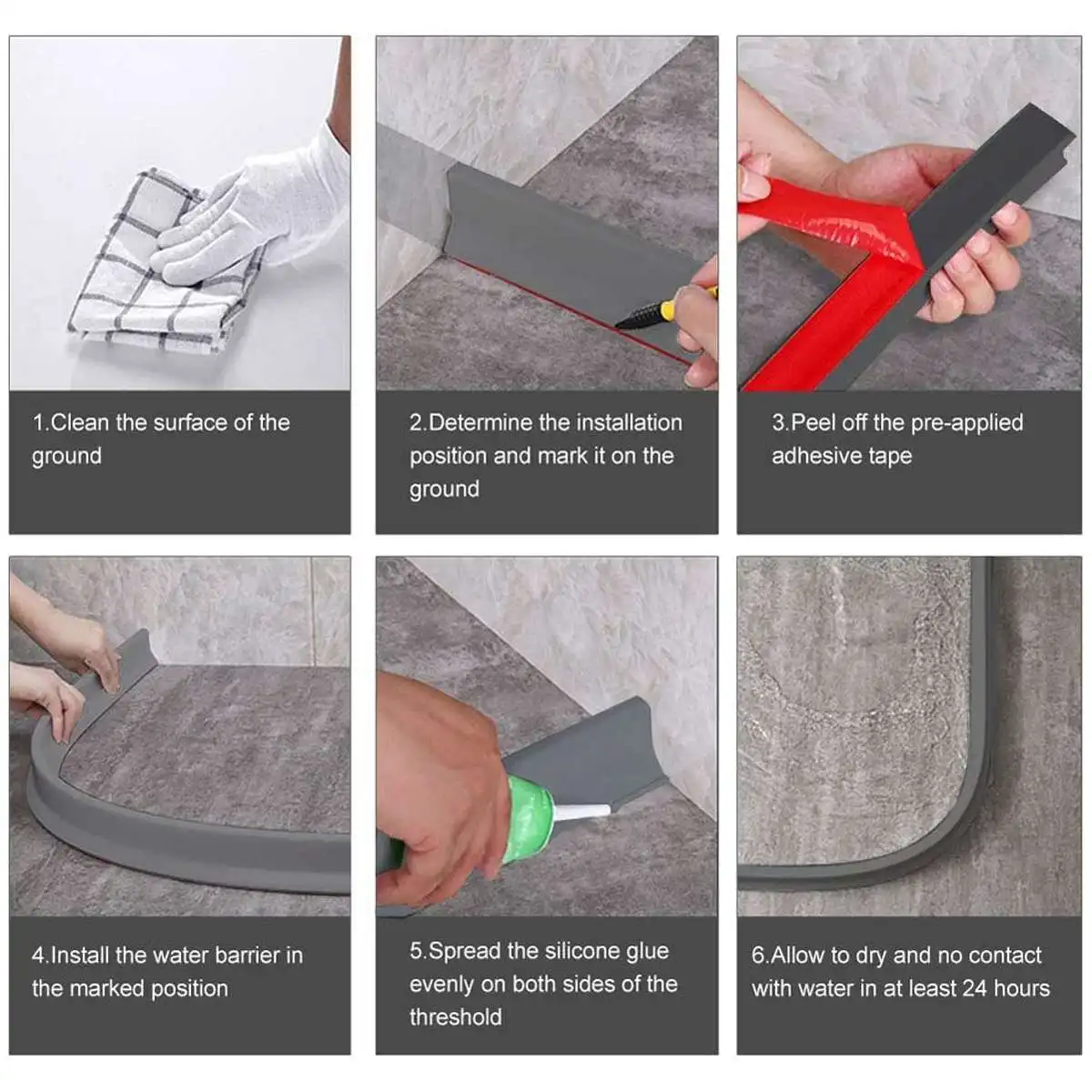 1.Clean the surface of the ground

2.Determine the installation position and mark it on the ground

3.Peel off the pre-applied adhesive tape

4.Install the water barrier in the marked position

5.Spread the silicone glue evenly on both sides of the threshold

6.Allow to dry and no contact with water in at least 24 hours