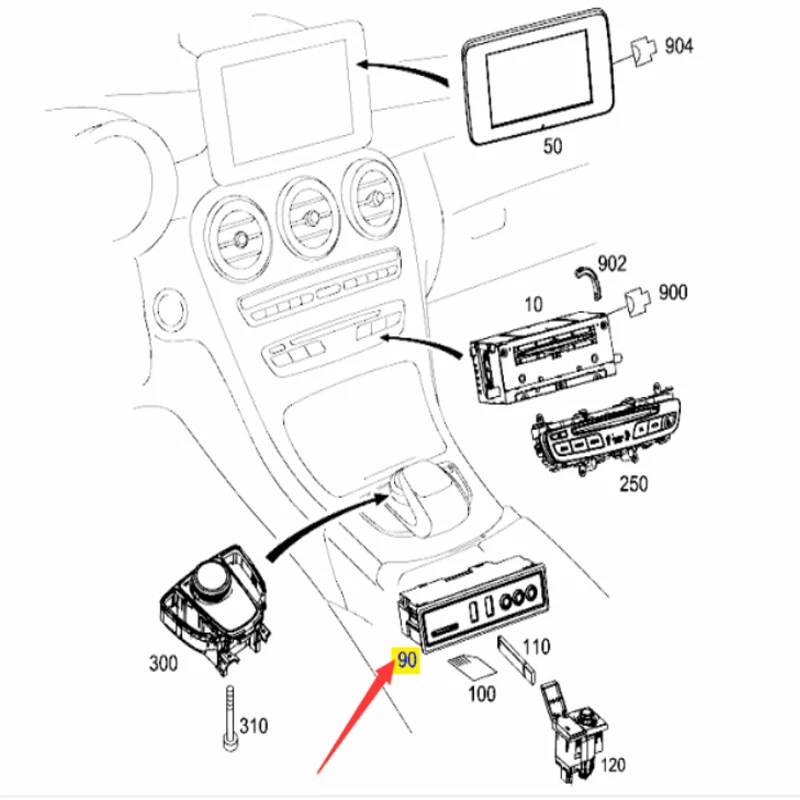 904
50
902
900
10
250
300
90
110
100
310
120