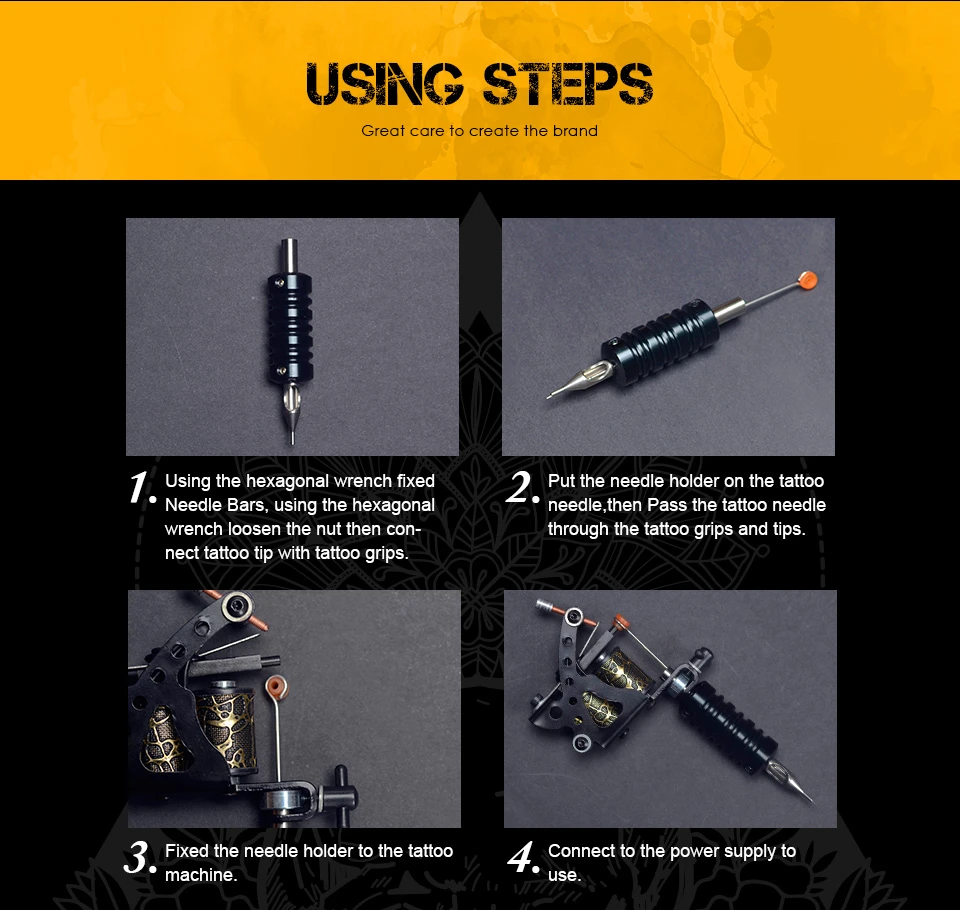 USING STEPS

Great care to create the brand

1. Using the hexagonal wrench fixed Needle Bars, using the hexagonal wrench loosen the nut then connect tattoo tip with tattoo grips.

2. Put the needle holder on the tattoo needle,then Pass the tattoo needle through the tattoo grips and tips.

3. Fixed the needle holder to the tattoo machine.

4. Connect to the power supply to use.