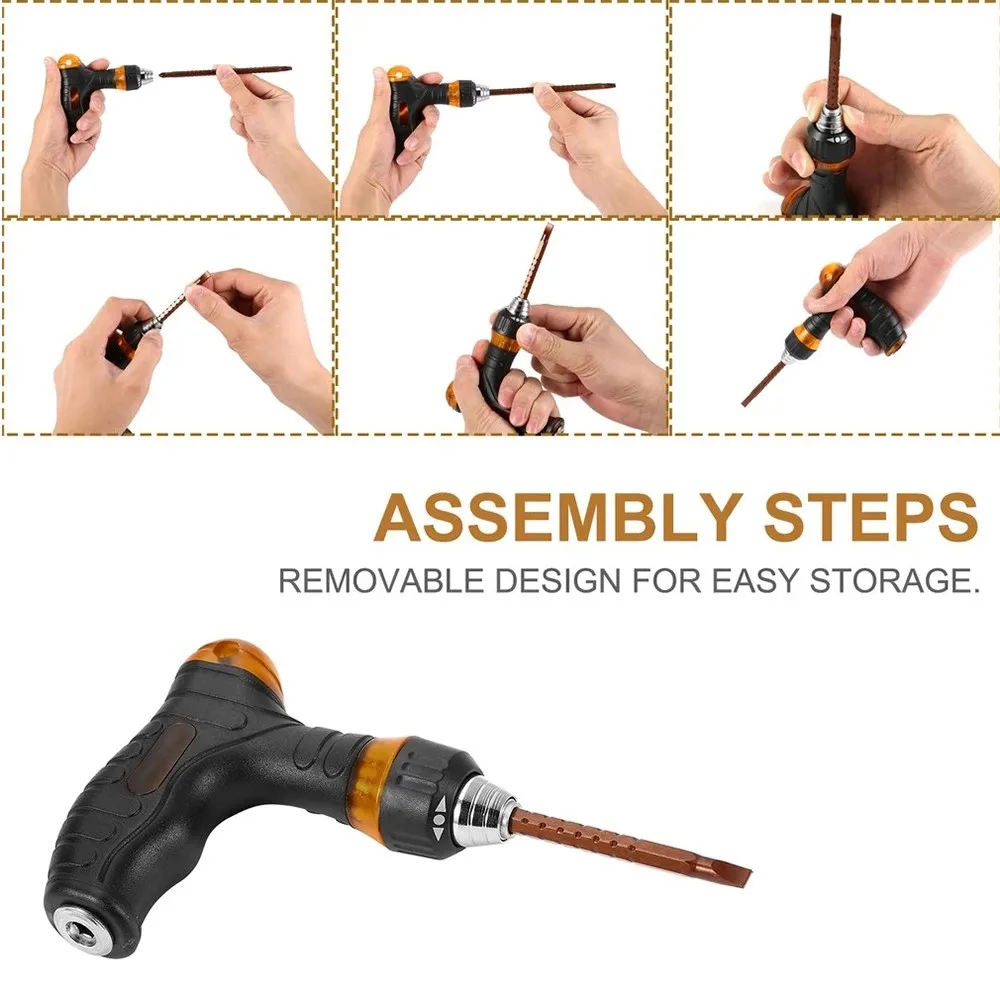 ASSEMBLY STEPS
REMOVABLE DESIGN FOR EASY STORAGE.