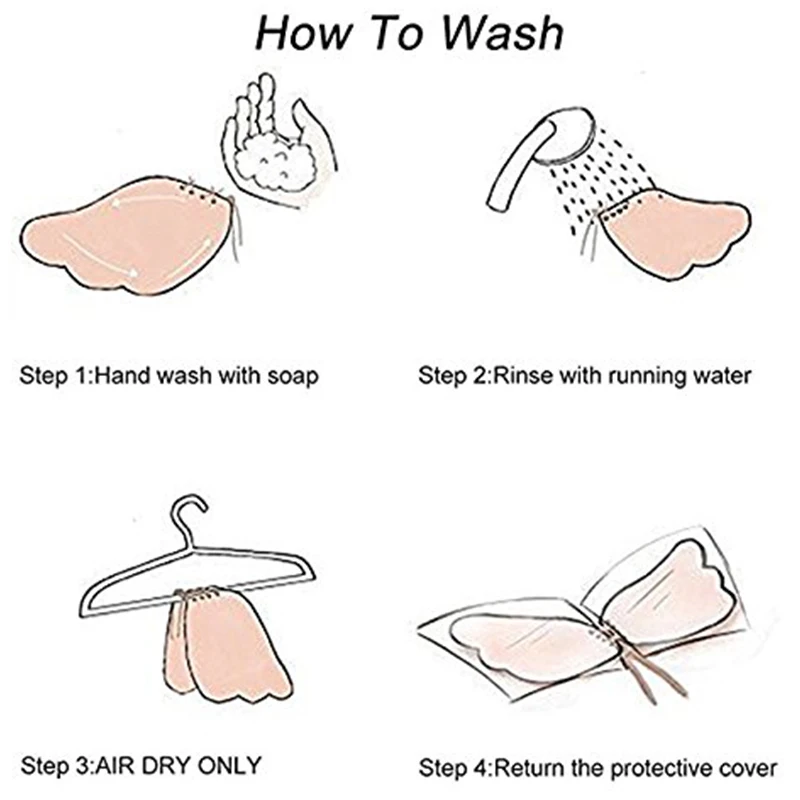 How To Wash

Step 1:Hand wash with soap

Step 2:Rinse with running water

Step 3:AIR DRY ONLY

Step 4:Return the protective cover