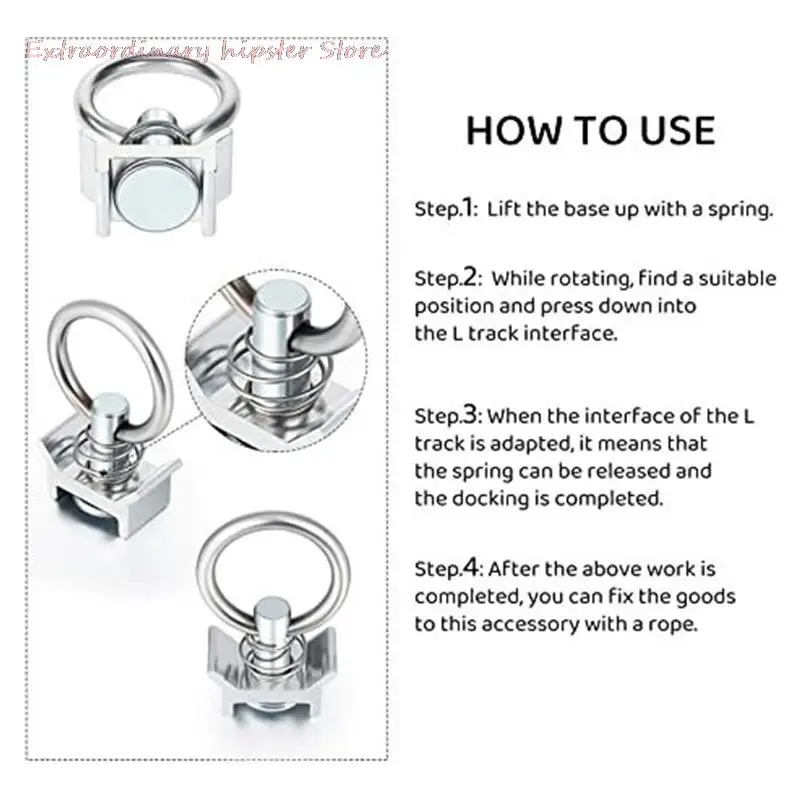 Extraordinary hipster Store

HOW TO USE

Step.1: Lift the base up with a spring.

Step.2: While rotating, find a suitable position and press down into the L track interface.

Step.3: When the interface of the L track is adapted, it means that the spring can be released and the docking is completed.

Step.4: After the above work is completed, you can fix the goods to this accessory with a rope.