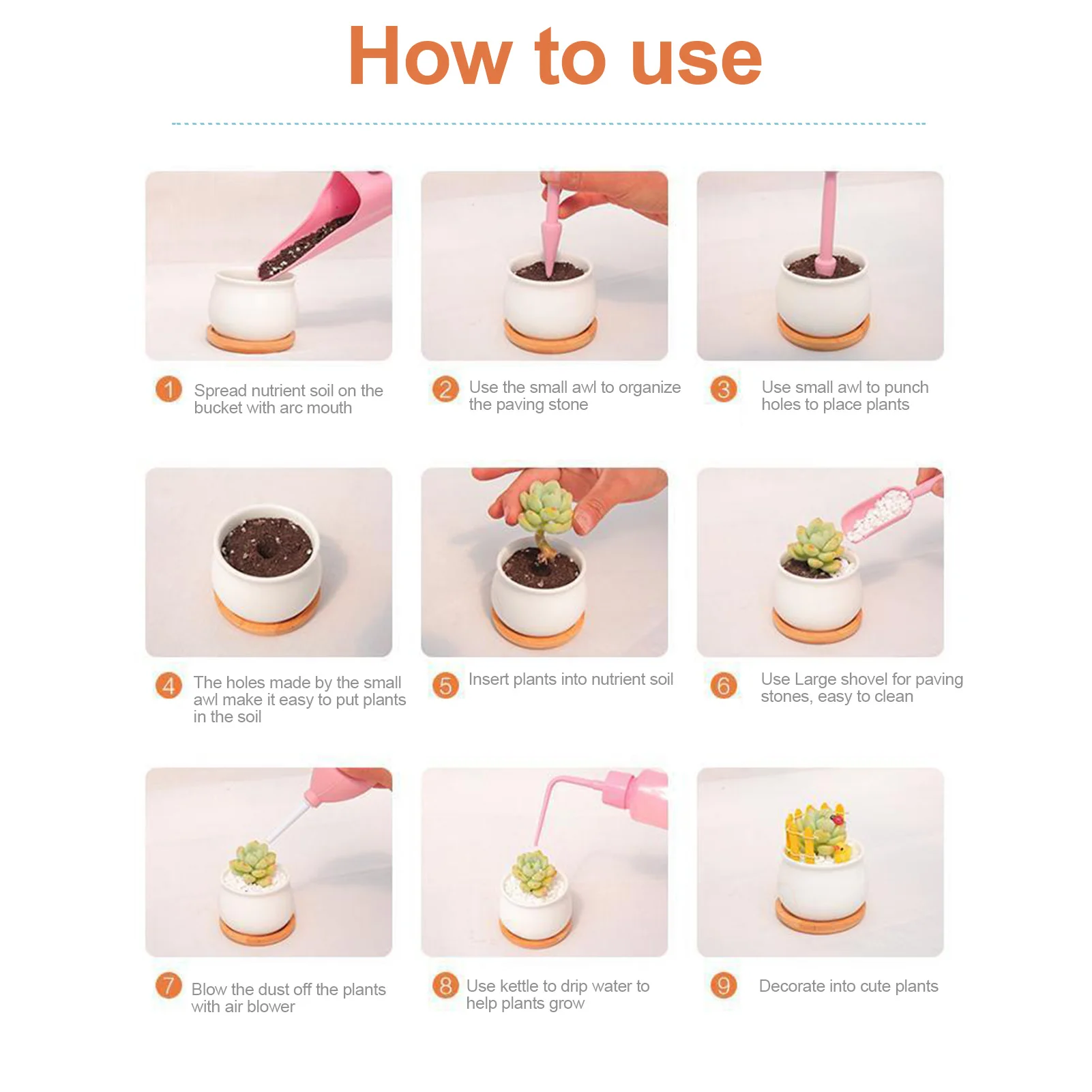 How to use

1 Spread nutrient soil on the bucket with arc mouth

2 Use the small awl to organize the paving stone

3 Use small awl to punch holes to place plants

4 The holes made by the small awl make it easy to put plants in the soil

5 Insert plants into nutrient soil

6 Use Large shovel for paving stones, easy to clean

7 Blow the dust off the plants with air blower

8 Use kettle to drip water to help plants grow

9 Decorate into cute plants