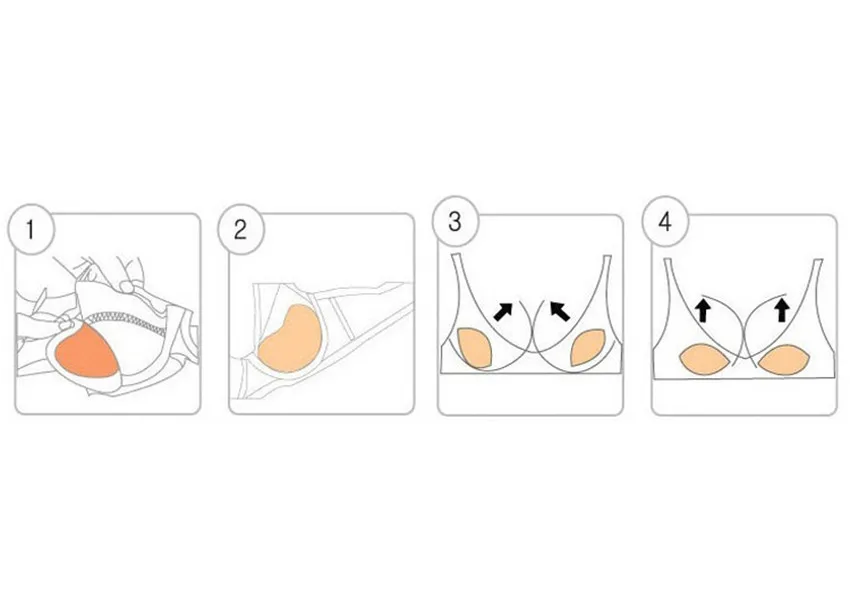 1

2

3

4