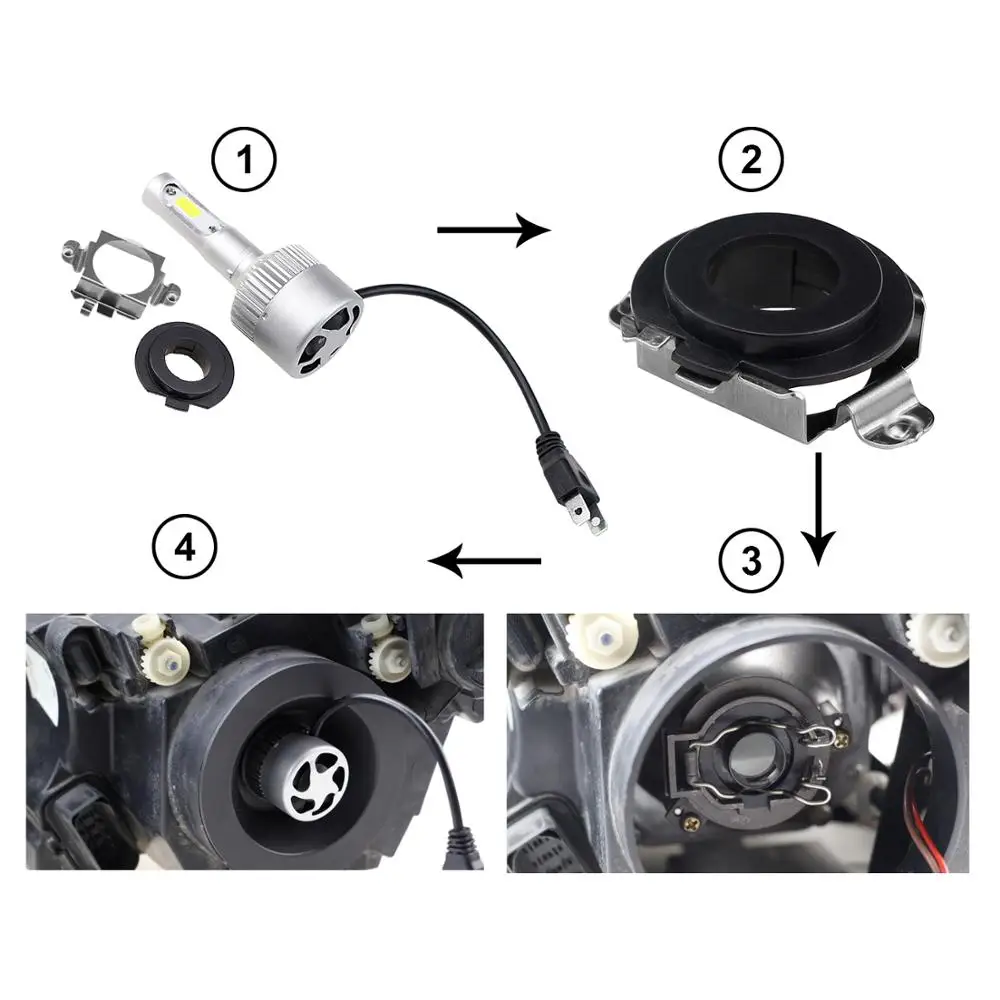 1

2

4

3