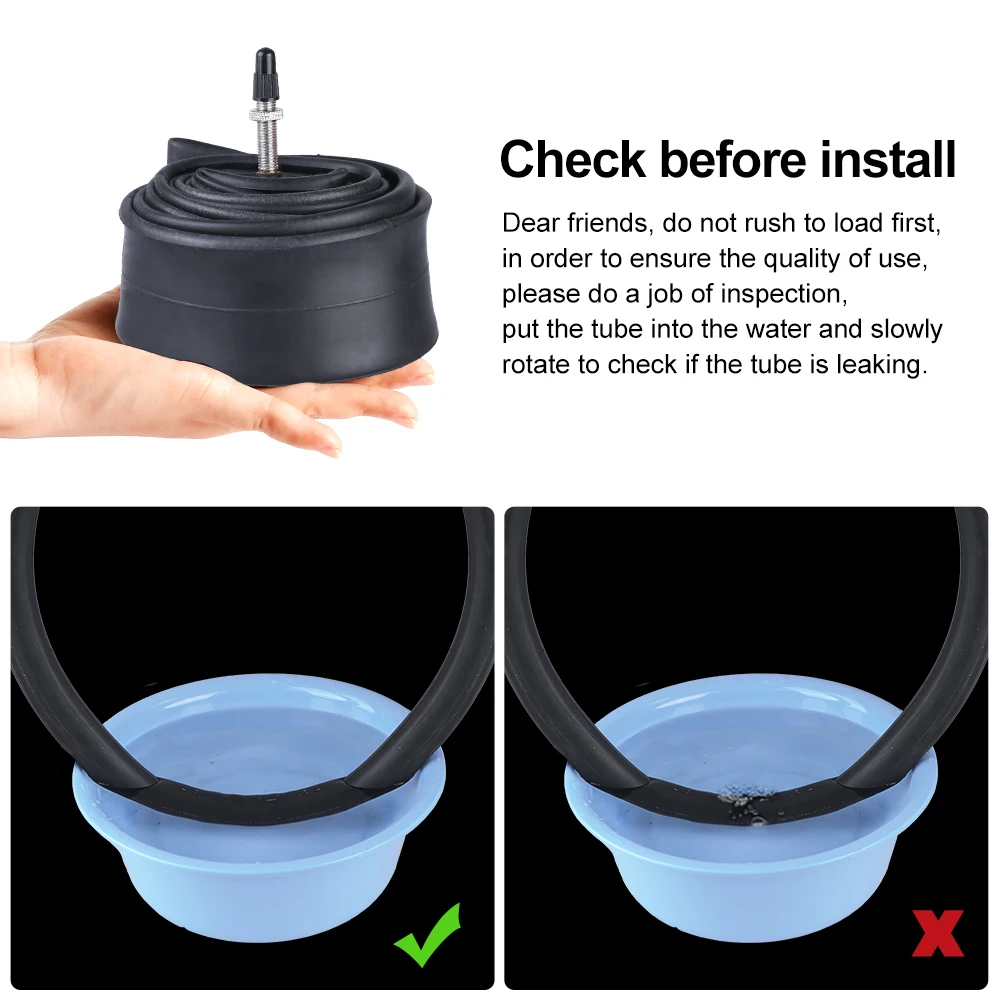 Check before install

Dear friends, do not rush to load first, in order to ensure the quality of use, please do a job of inspection, put the tube into the water and slowly rotate to check if the tube is leaking.