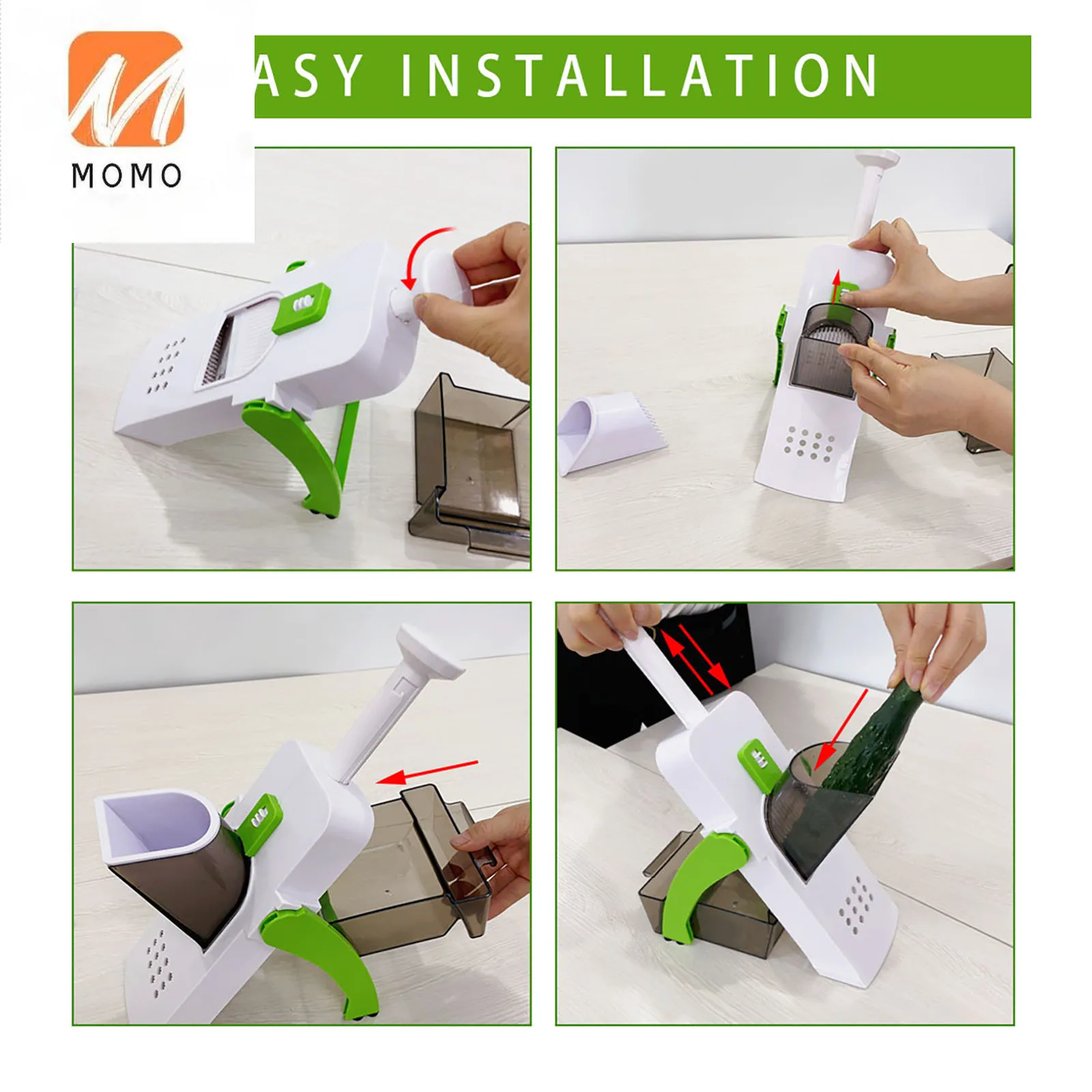 MOMO

ASY INSTALLATION