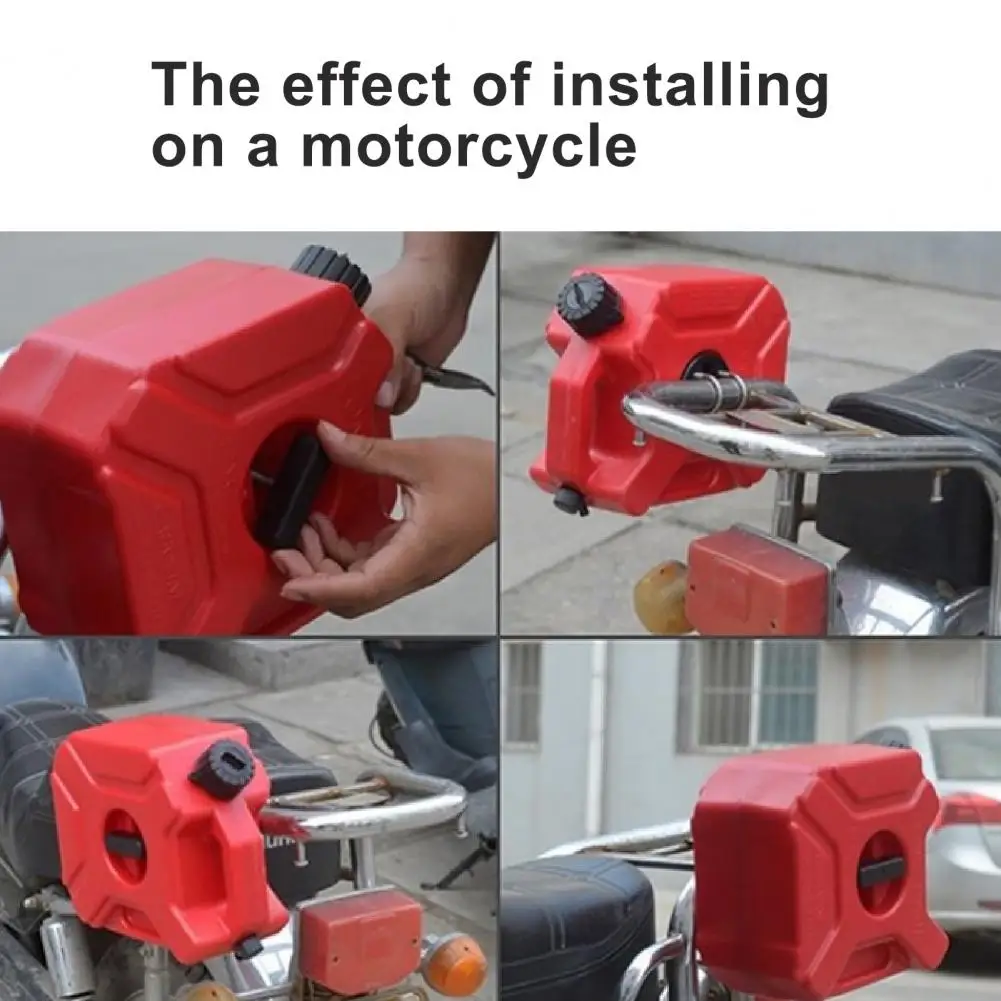 The effect of installing on a motorcycle