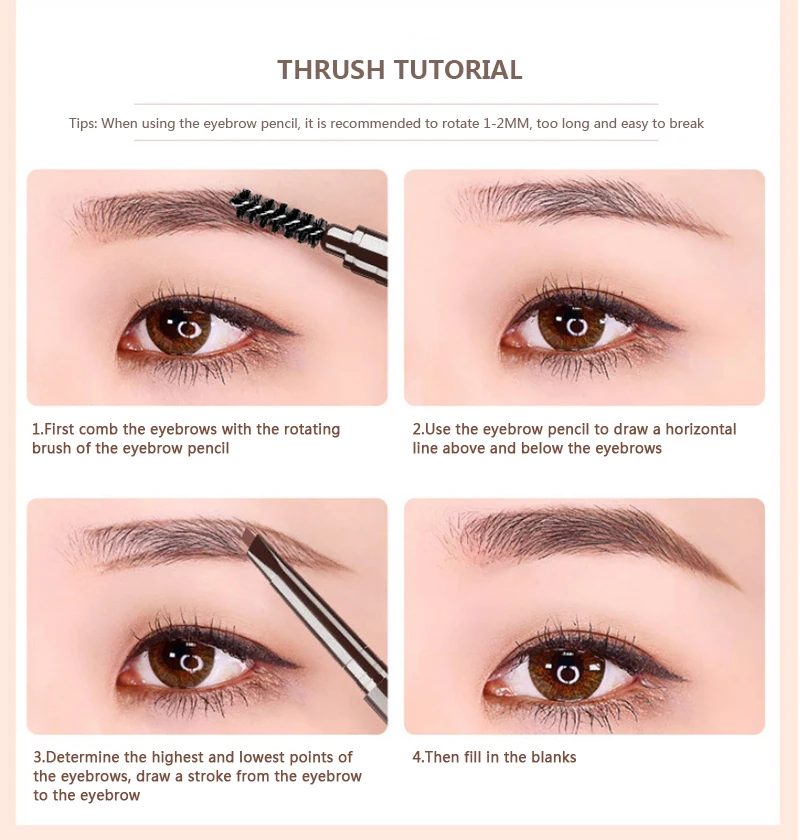 THRUSH TUTORIAL

Tips: When using the eyebrow pencil, it is recommended to rotate 1-2MM, too long and easy to break

1.First comb the eyebrows with the rotating brush of the eyebrow pencil

2.Use the eyebrow pencil to draw a horizontal line above and below the eyebrows

3.Determine the highest and lowest points of the eyebrows, draw a stroke from the eyebrow to the eyebrow

4.Then fill in the blanks