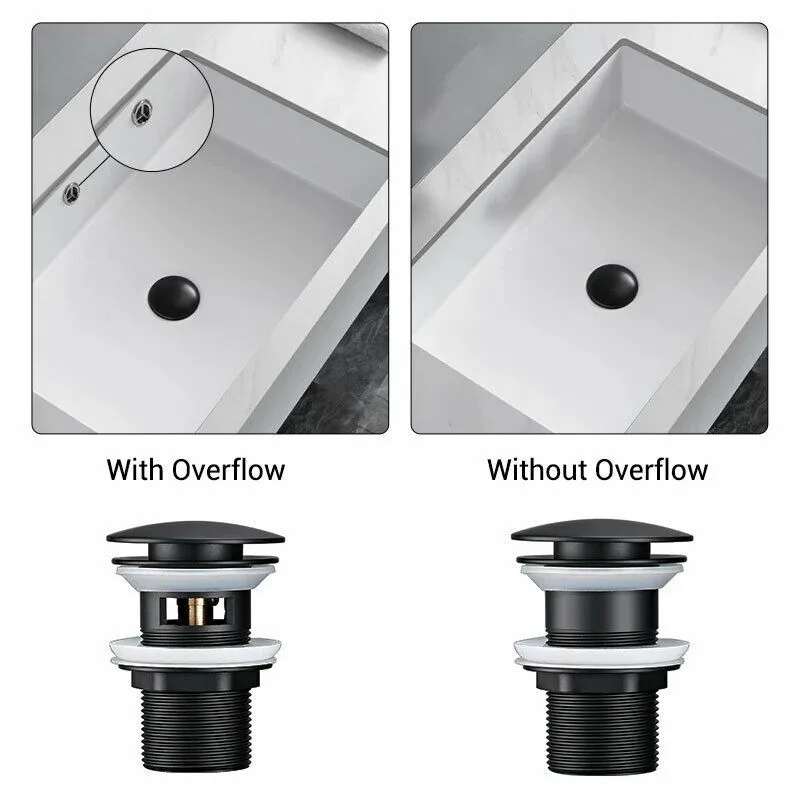 With Overflow

Without Overflow