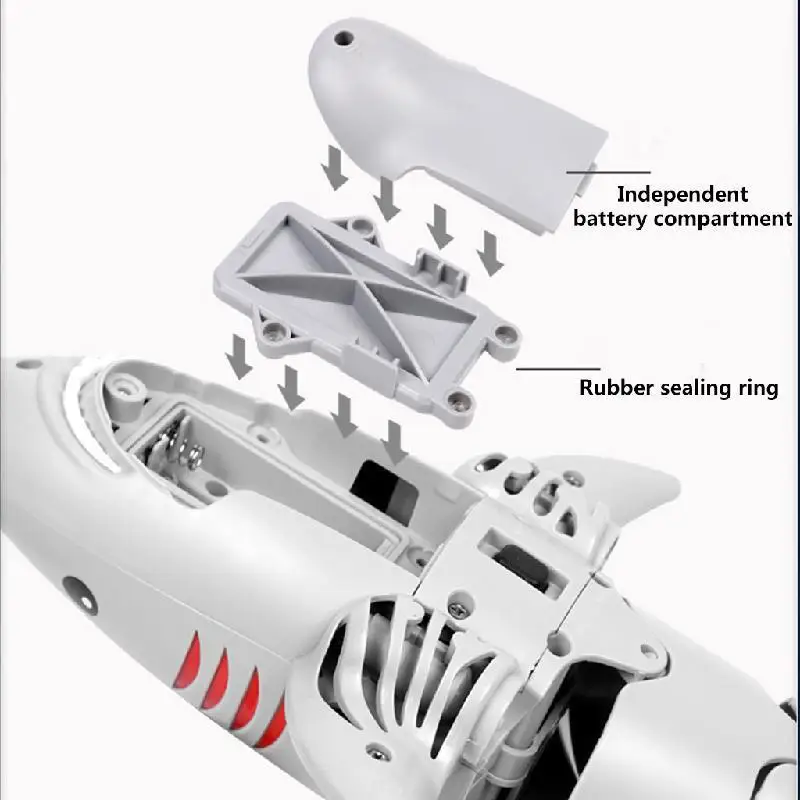 Independent battery compartment

Rubber sealing ring