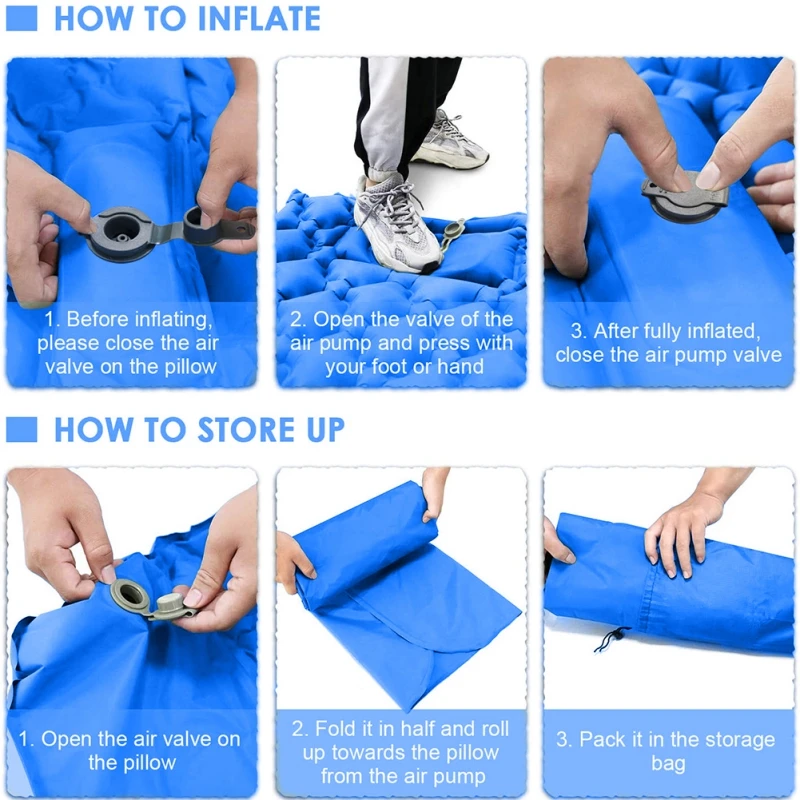 HOW TO INFLATE

1. Before inflating, please close the air valve on the pillow

2. Open the valve of the air pump and press with your foot or hand

3. After fully inflated, close the air pump valve

HOW TO STORE UP

1. Open the air valve on the pillow

2. Fold it in half and roll up towards the pillow from the air pump

3. Pack it in the storage bag