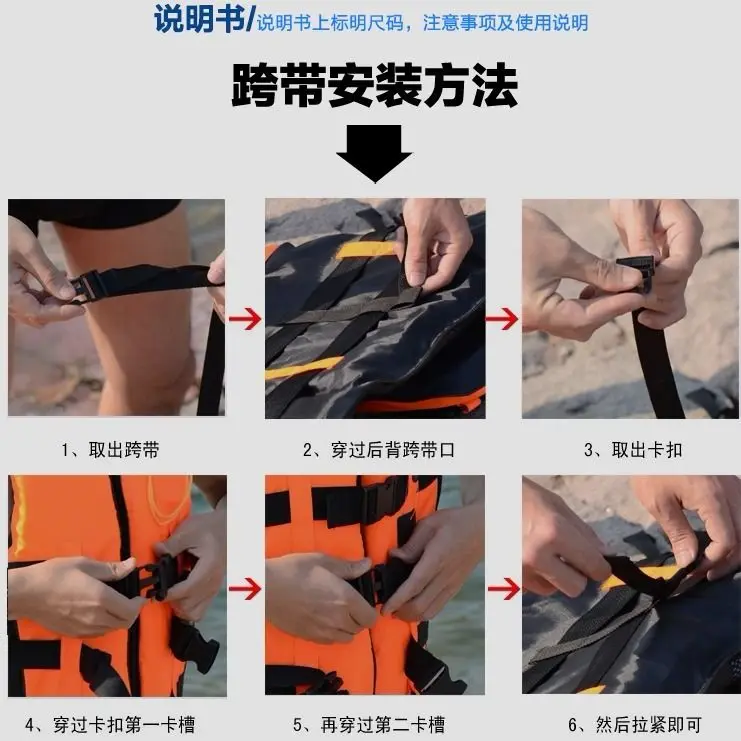 说明书/说明书上标明尺码，注意事项及使用说明

跨带安装方法

1、取出跨带

2、穿过后背跨带口

3、取出卡扣

4、穿过卡扣第一卡槽

5、再穿过第二卡槽

6、然后拉紧即可