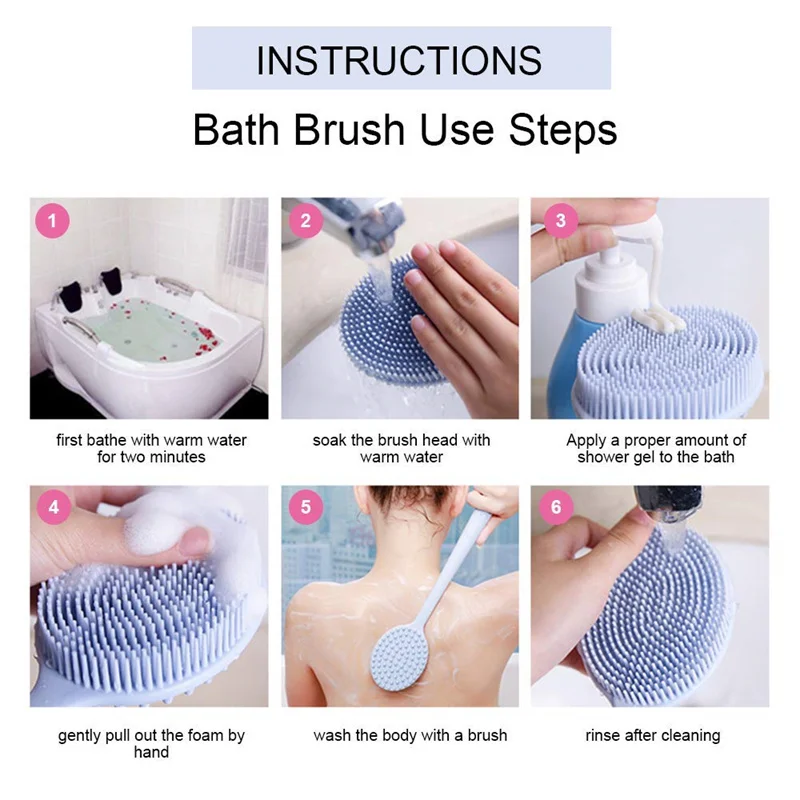 INSTRUCTIONS

Bath Brush Use Steps

1
first bathe with warm water for two minutes

2
soak the brush head with warm water

3
Apply a proper amount of shower gel to the bath

4
gently pull out the foam by hand

5
wash the body with a brush

6
rinse after cleaning