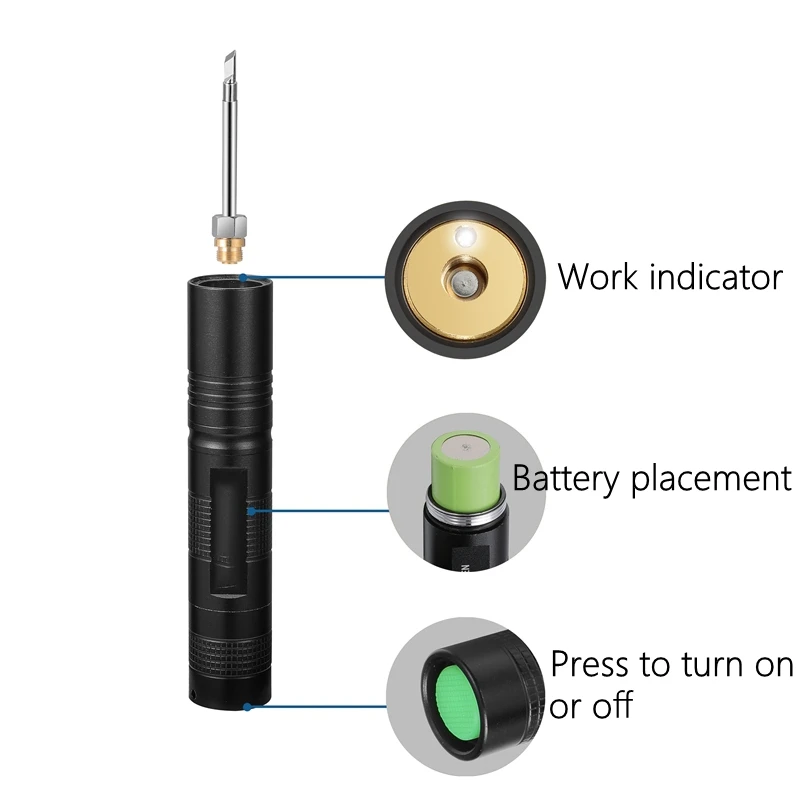 Work indicator

Battery placement

Press to turn on or off