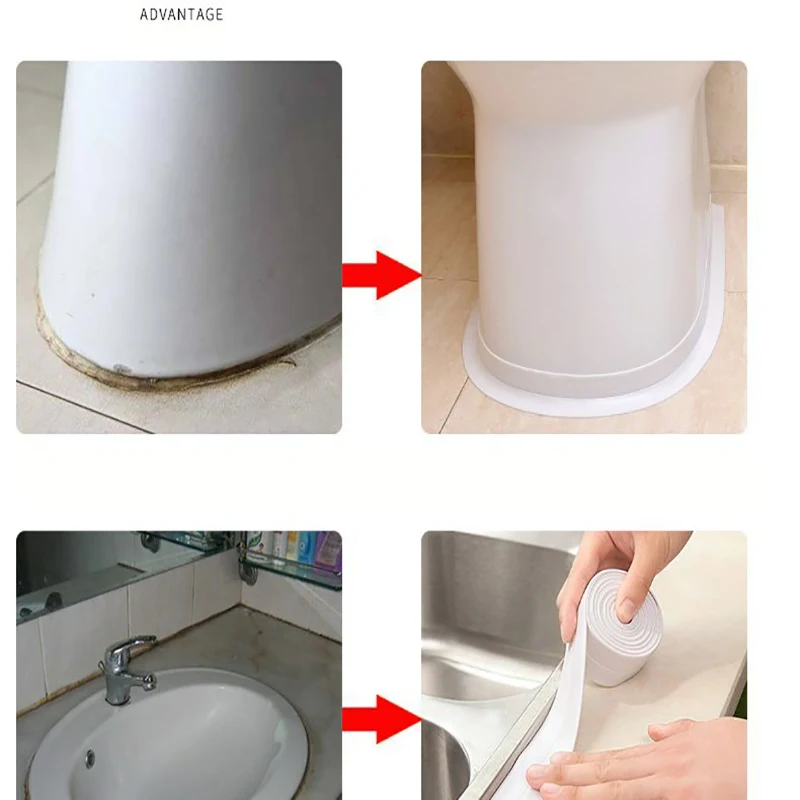 ADVANTAGE