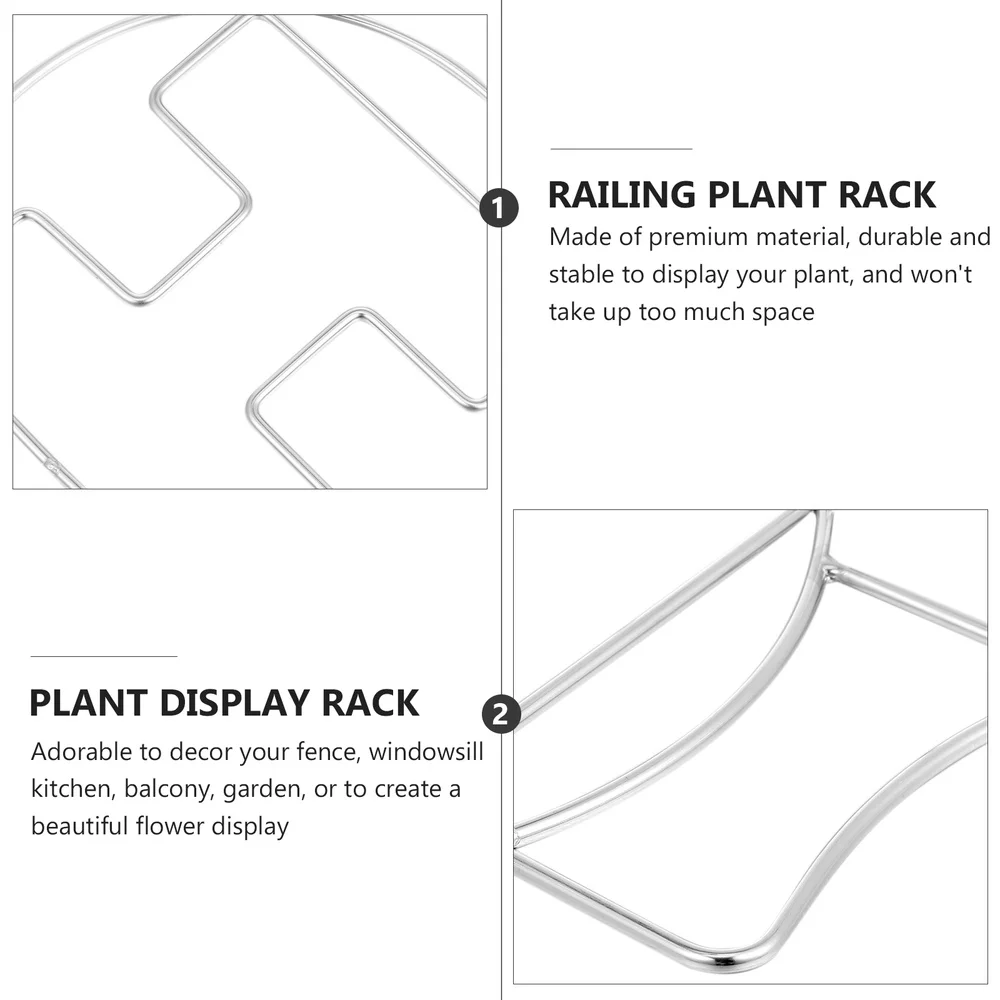 1

RAILING PLANT RACK

Made of premium material, durable and stable to display your plant, and won't take up too much space

PLANT DISPLAY RACK

2

Adorable to decor your fence, windowsill kitchen, balcony, garden, or to create a beautiful flower display