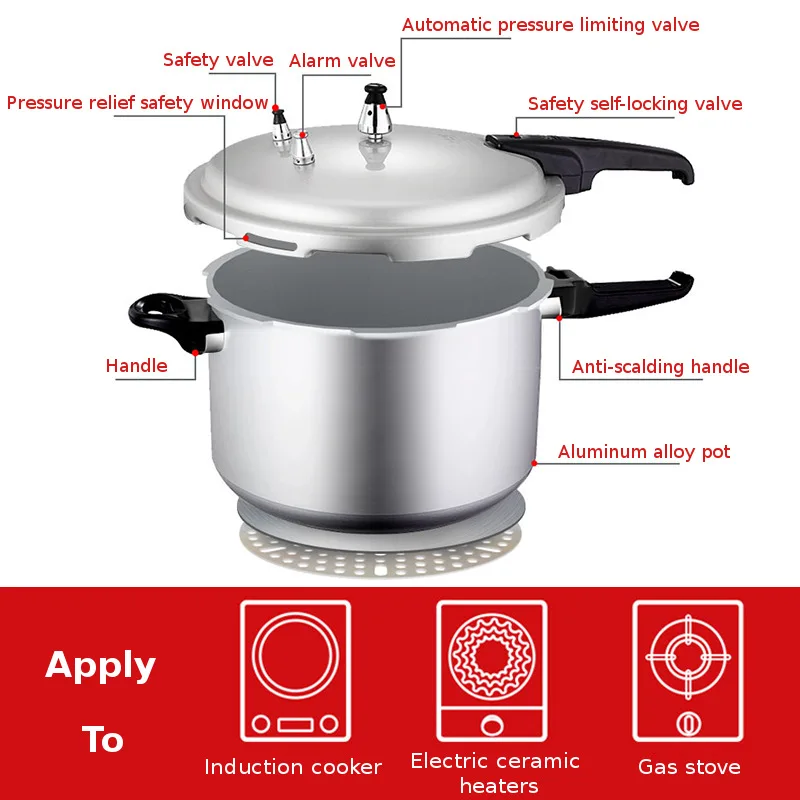 Automatic pressure limiting valve

Safety valve

Alarm valve

Pressure relief safety window

Safety self-locking valve

Handle

Anti-scalding handle

Aluminum alloy pot

Apply To

Induction cooker

Electric ceramic heaters

Gas stove