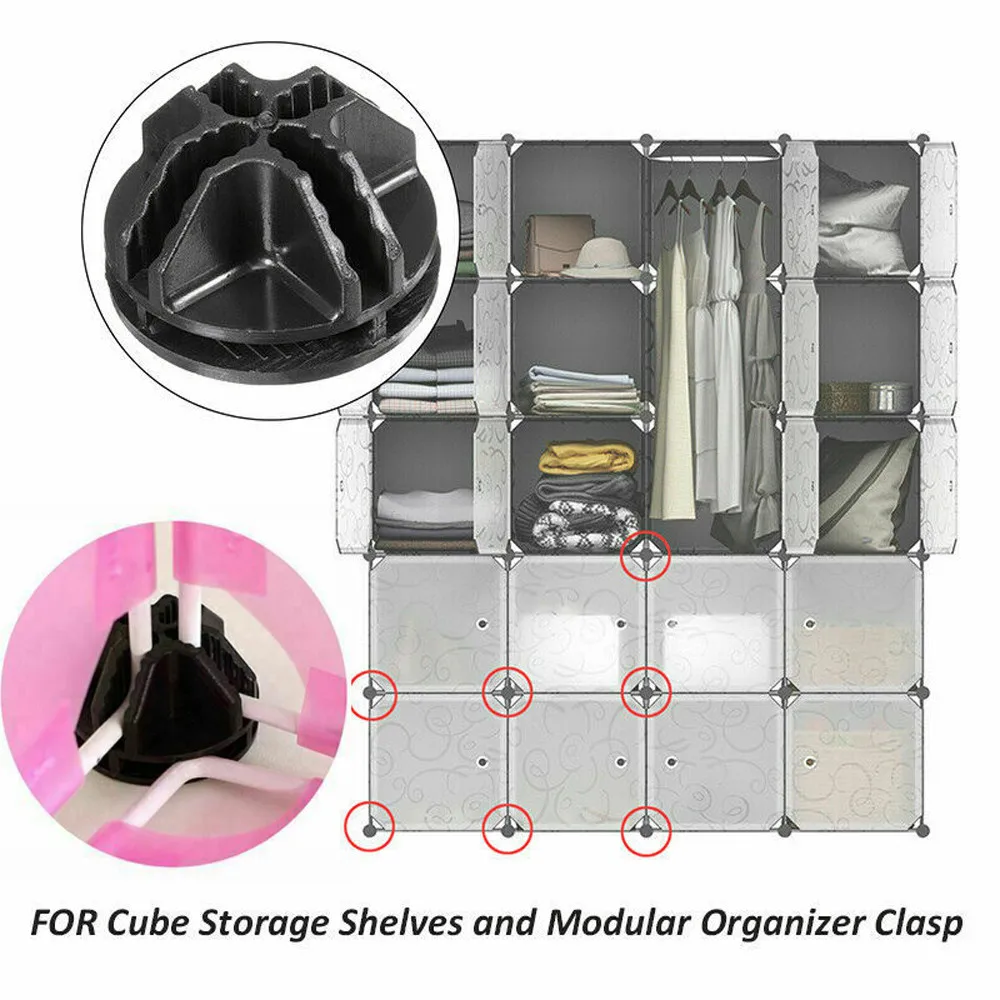 FOR Cube Storage Shelves and Modular Organizer Clasp