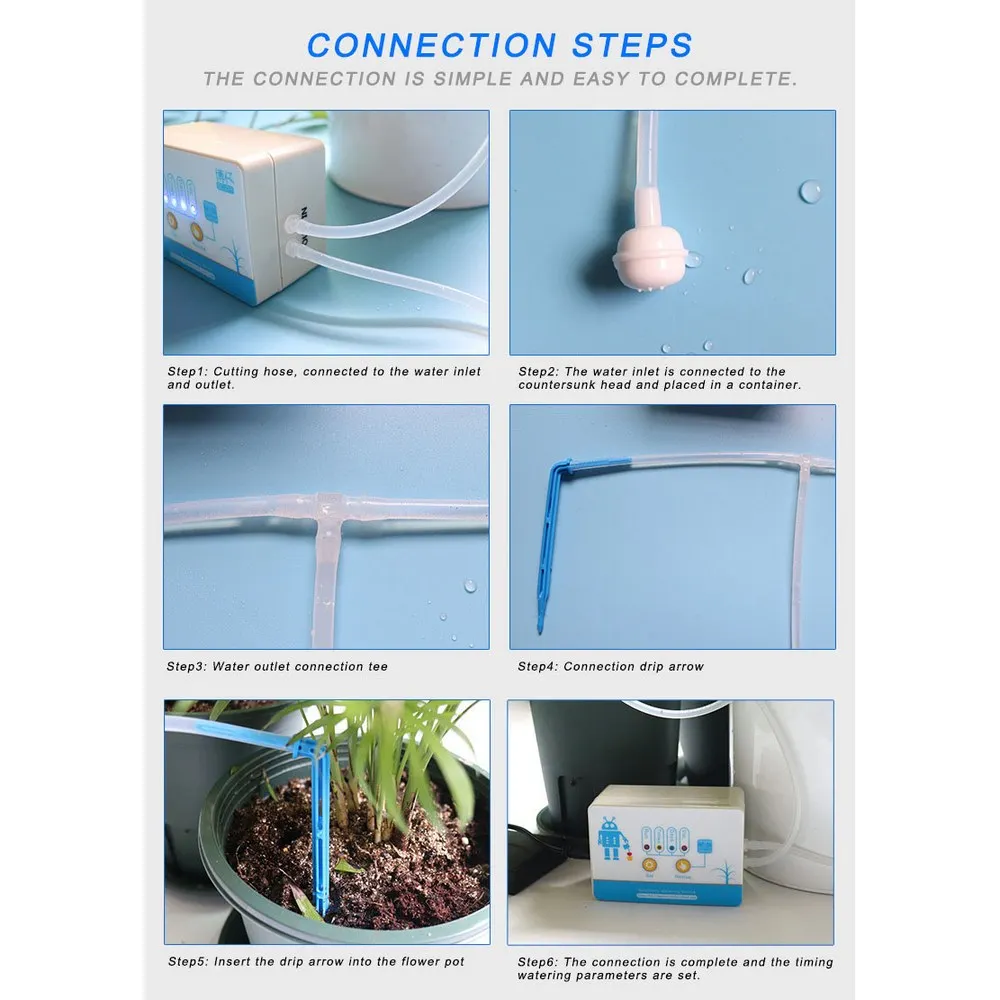 CONNECTION STEPS
THE CONNECTION IS SIMPLE AND EASY TO COMPLETE.

Step1: Cutting hose, connected to the water inlet and outlet.

Step2: The water inlet is connected to the countersunk head and placed in a container.

Step3: Water outlet connection tee

Step4: Connection drip arrow

Step5: Insert the drip arrow into the flower pot

Step6: The connection is complete and the timing watering parameters are set.