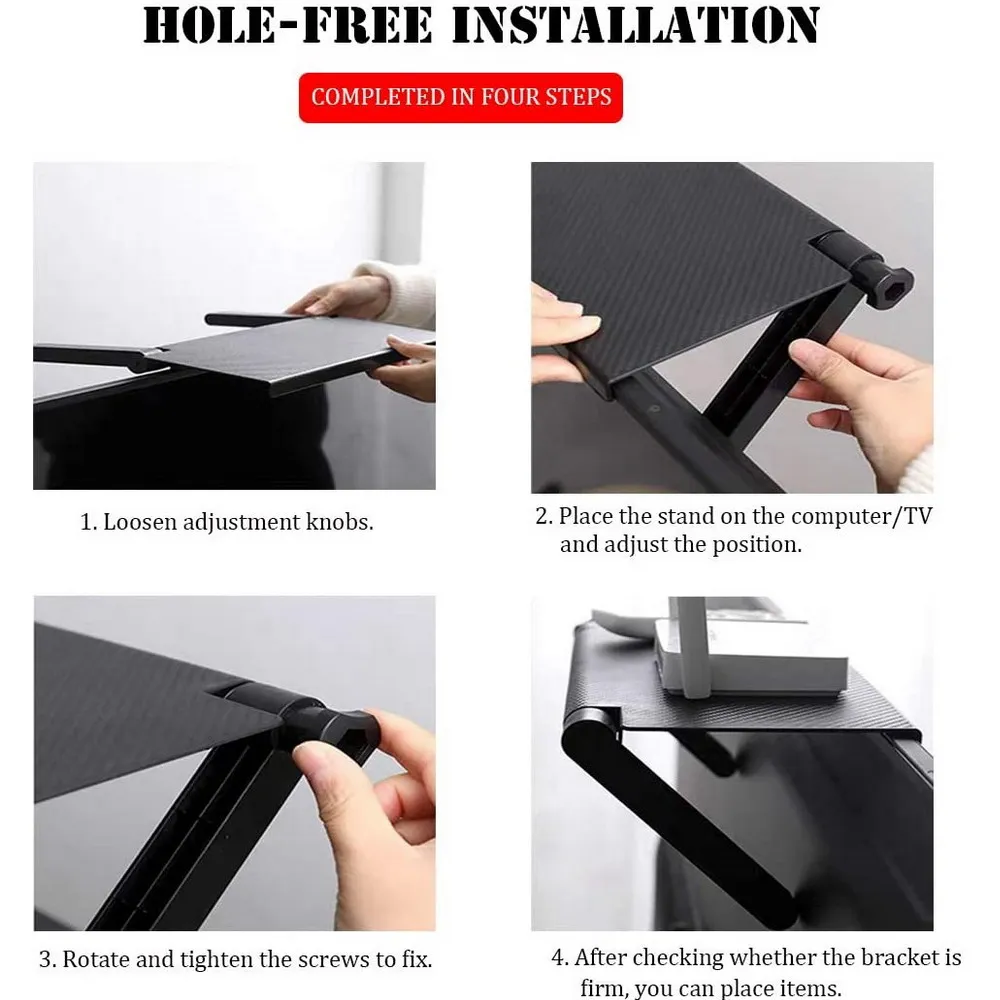 HOLE-FREE INSTALLATION

COMPLETED IN FOUR STEPS

1. Loosen adjustment knobs.

2. Place the stand on the computer/TV and adjust the position.

3. Rotate and tighten the screws to fix.

4. After checking whether the bracket is firm, you can place items.