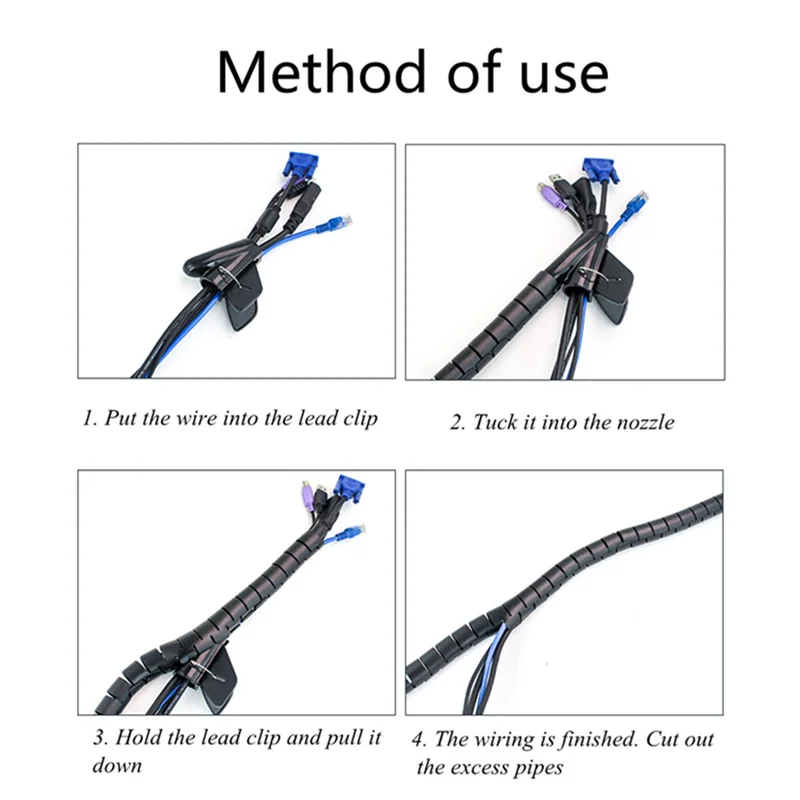 Method of use

1. Put the wire into the lead clip

2. Tuck it into the nozzle

3. Hold the lead clip and pull it down

4. The wiring is finished. Cut out the excess pipes