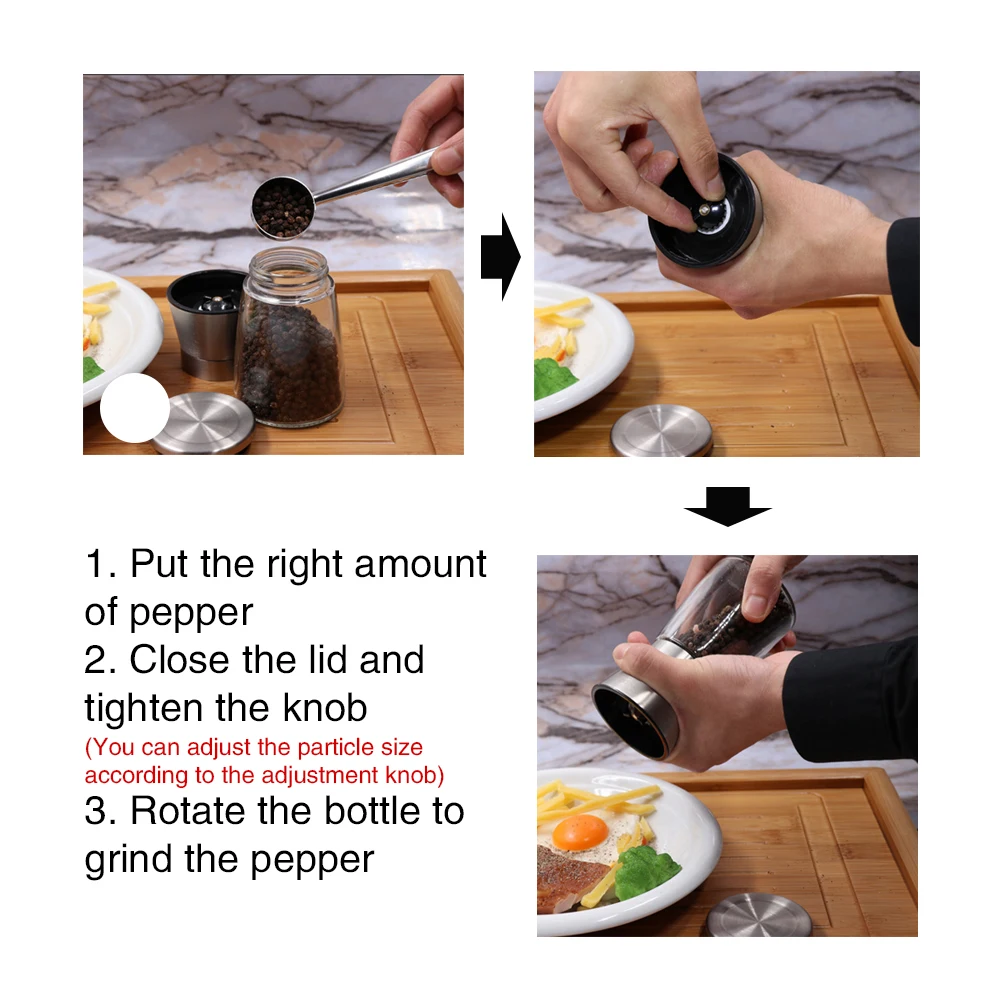 1. Put the right amount of pepper
2. Close the lid and tighten the knob
(You can adjust the particle size according to the adjustment knob)
3. Rotate the bottle to grind the pepper