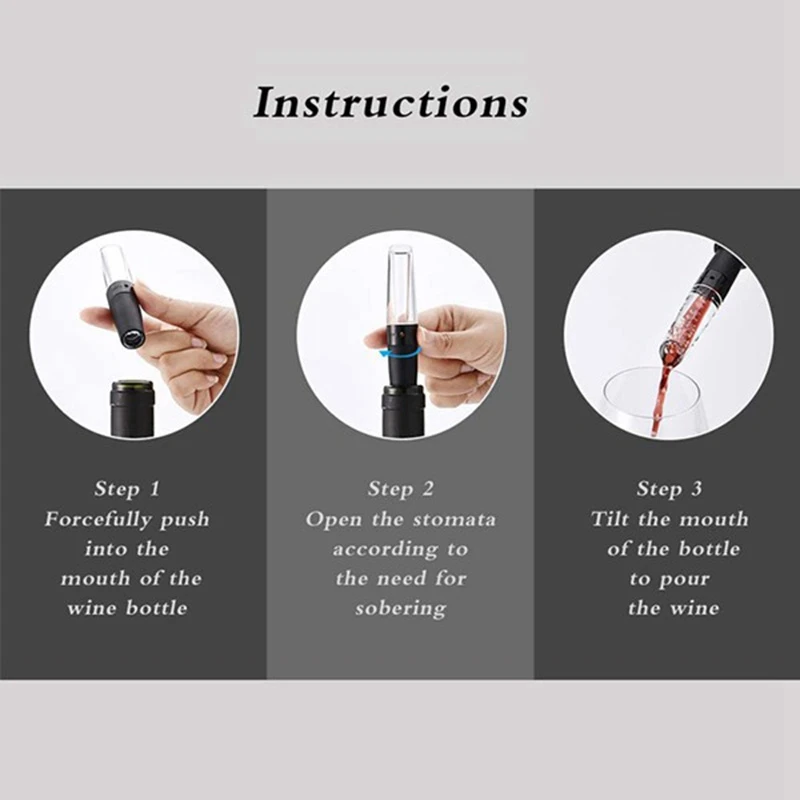 Instructions

Step 1
Forcefully push into the mouth of the wine bottle

Step 2
Open the stomata according to the need for sobering

Step 3
Tilt the mouth of the bottle to pour the wine