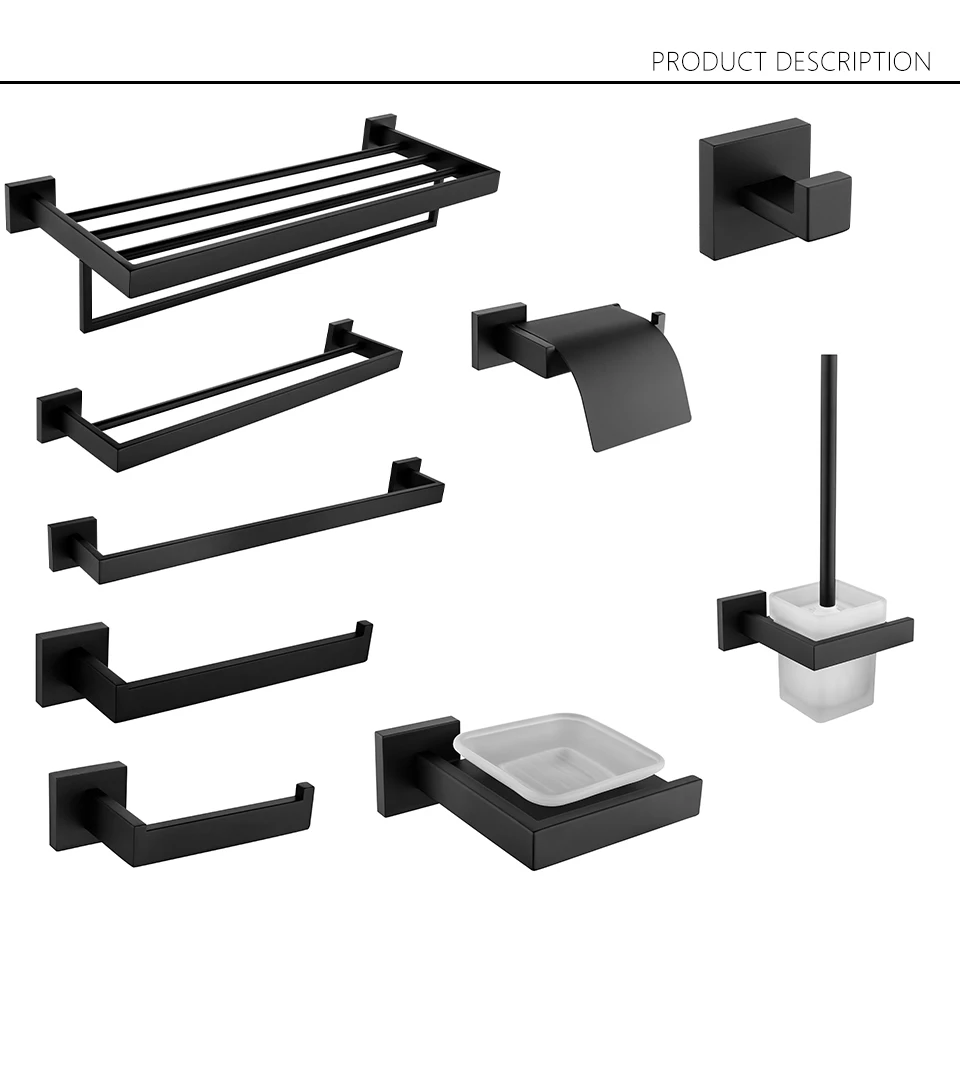 PRODUCT DESCRIPTION