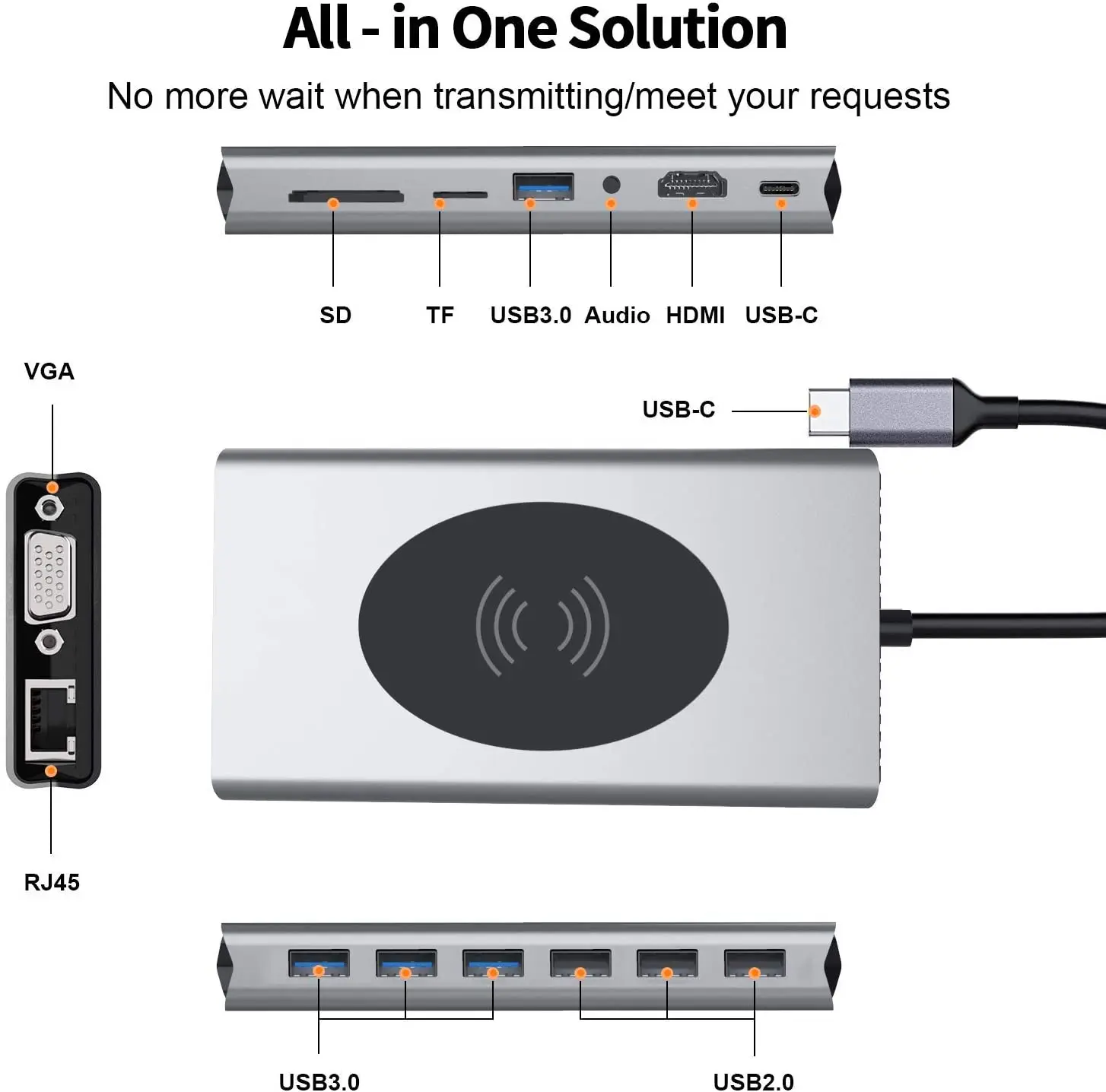 All - in One Solution

No more wait when transmitting/meet your requests

SD TF USB3.0 Audio HDMI USB-C

VGA

USB-C

RJ45

USB3.0 USB2.0