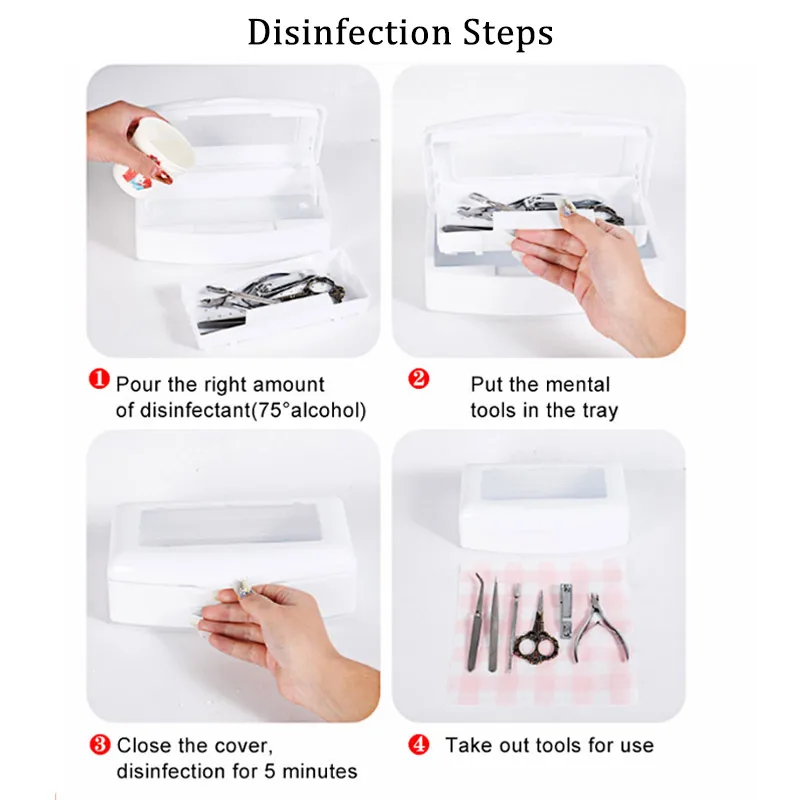 Disinfection Steps

❶ Pour the right amount of disinfectant(75°alcohol)

❷ Put the mental tools in the tray

❸ Close the cover, disinfection for 5 minutes

❹ Take out tools for use