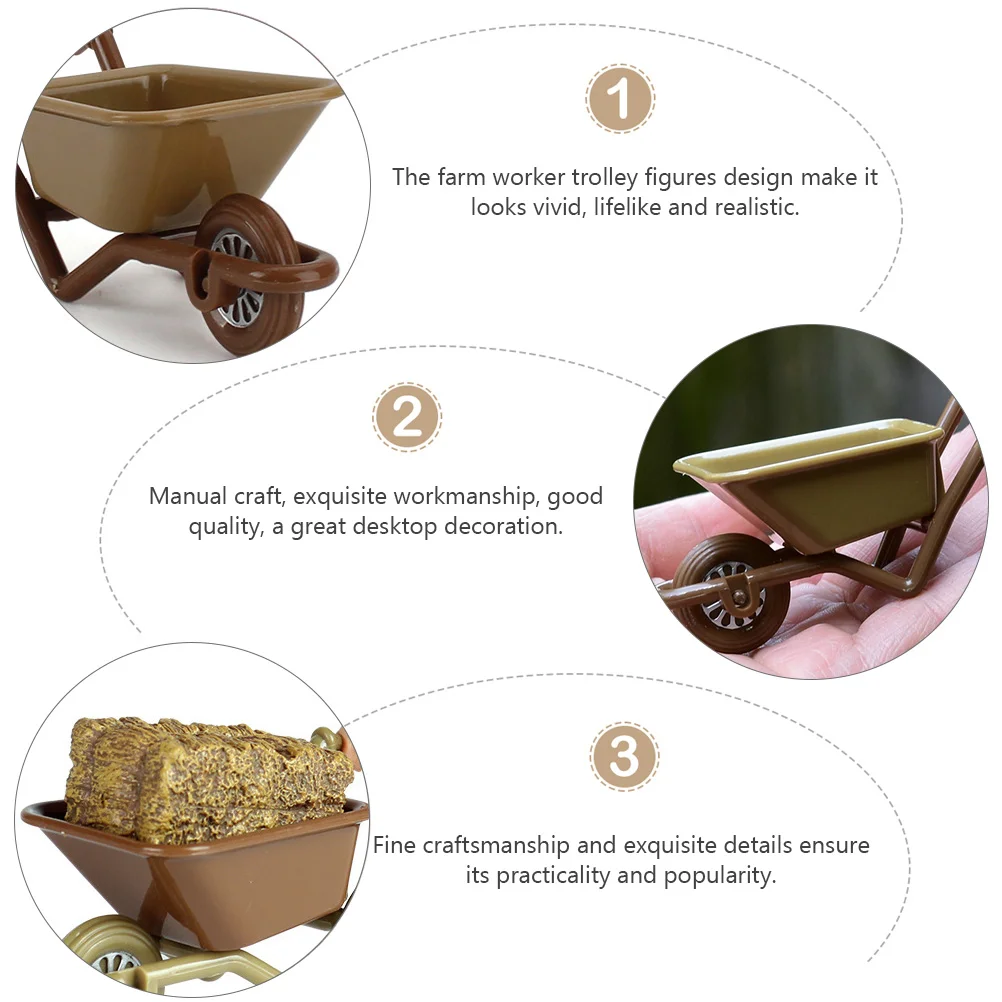 1

The farm worker trolley figures design make it looks vivid, lifelike and realistic.

2

Manual craft, exquisite workmanship, good quality, a great desktop decoration.

3

Fine craftsmanship and exquisite details ensure its practicality and popularity.