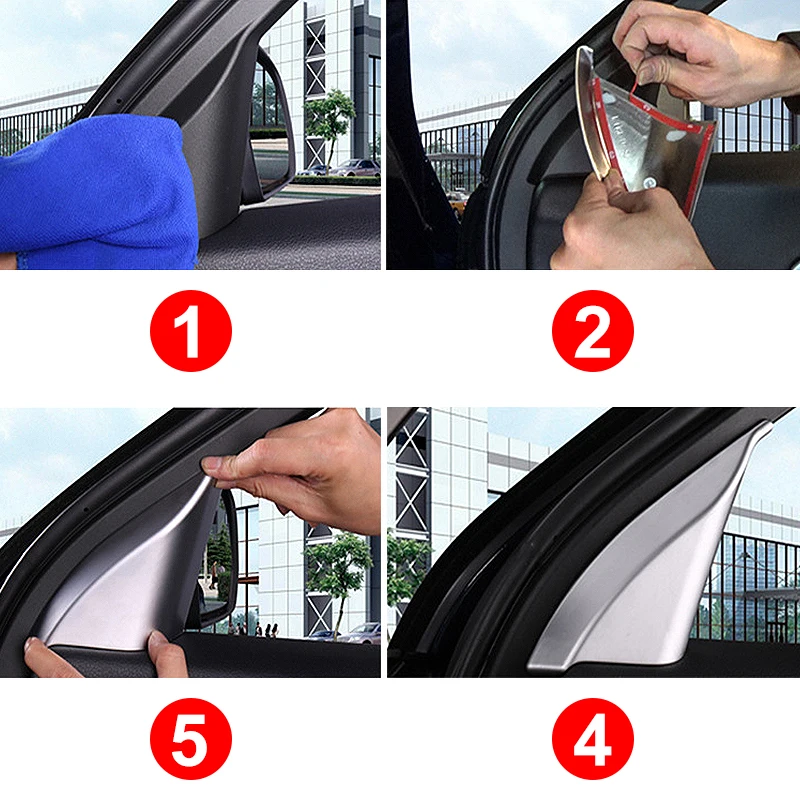 1

2

5

4